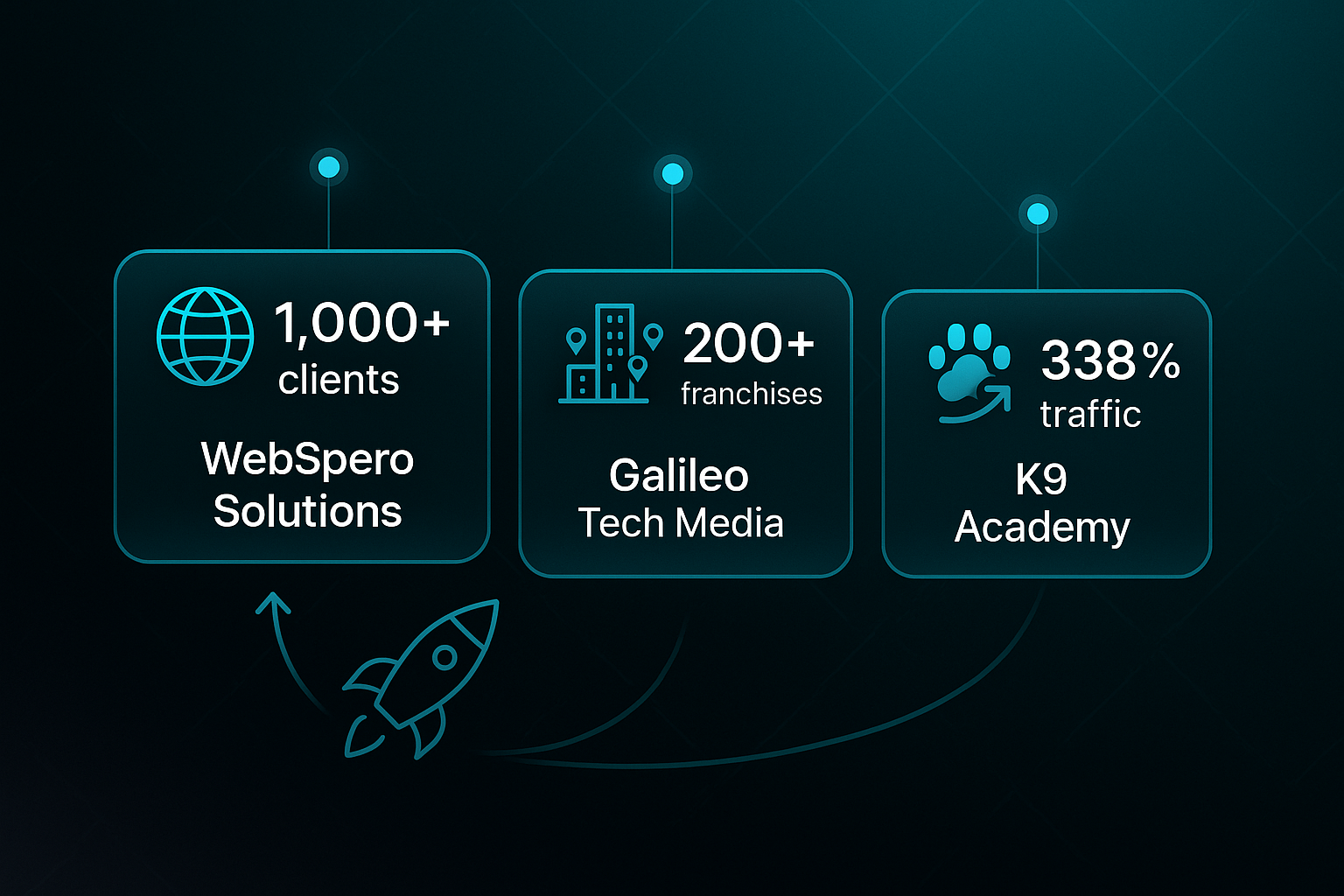 1,000+
clients

WebSpero
Solutions

200+
franchises

Galileo
Tech Media

338%
traffic

K9
Academy