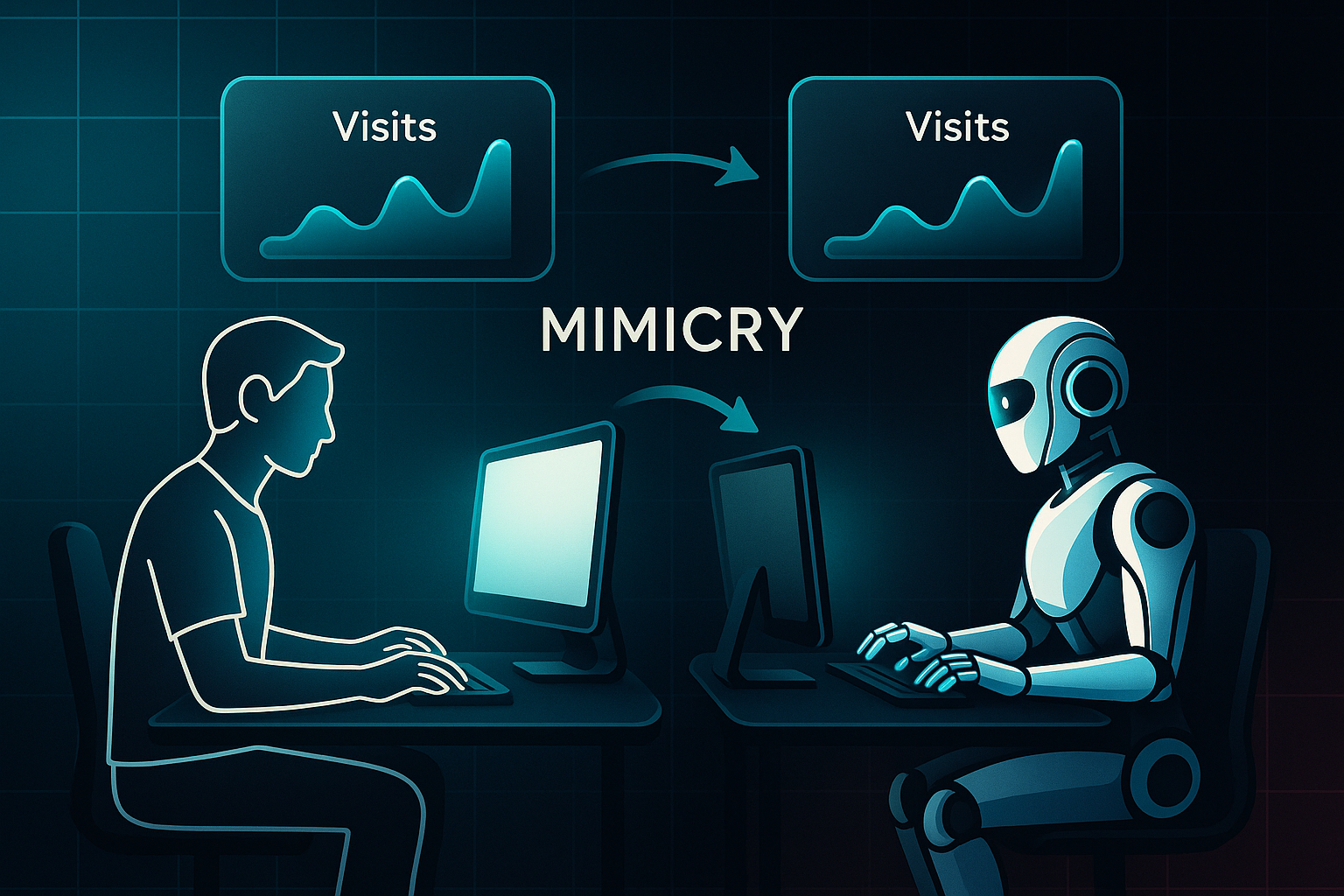 Visits

Visits

MIMICRY