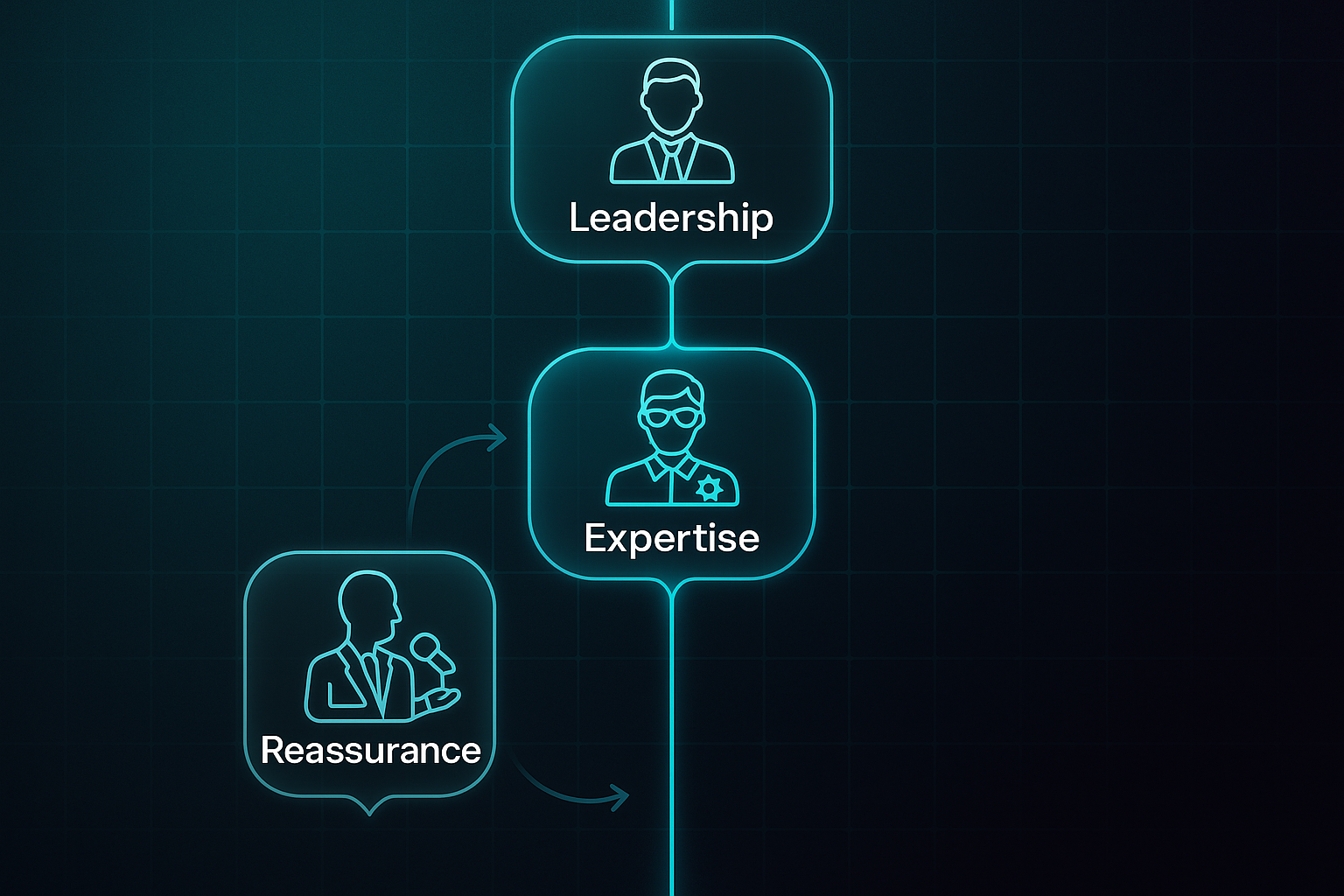 Leadership

Expertise

Reassurance