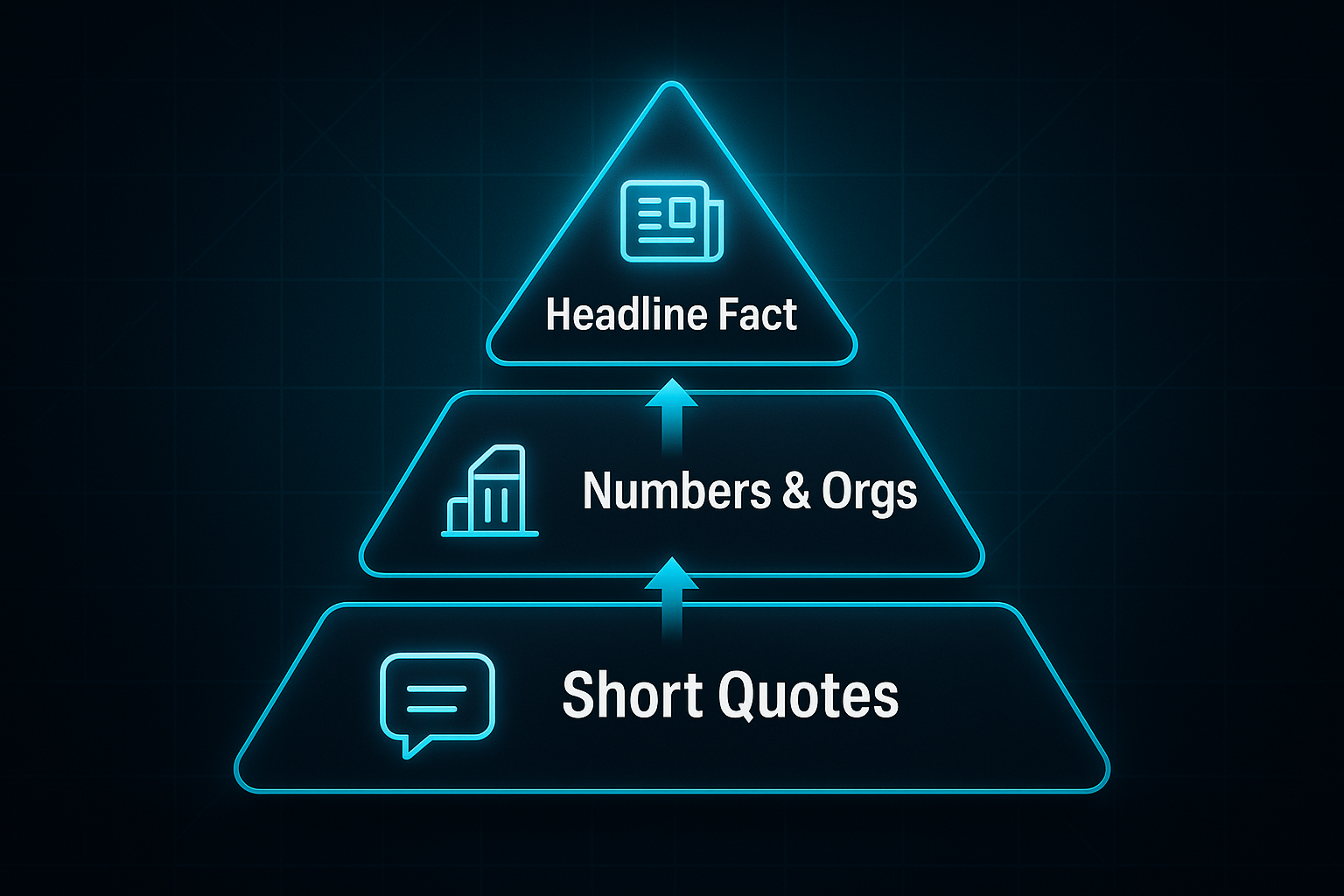 Headline Fact

Numbers & Orgs

Short Quotes