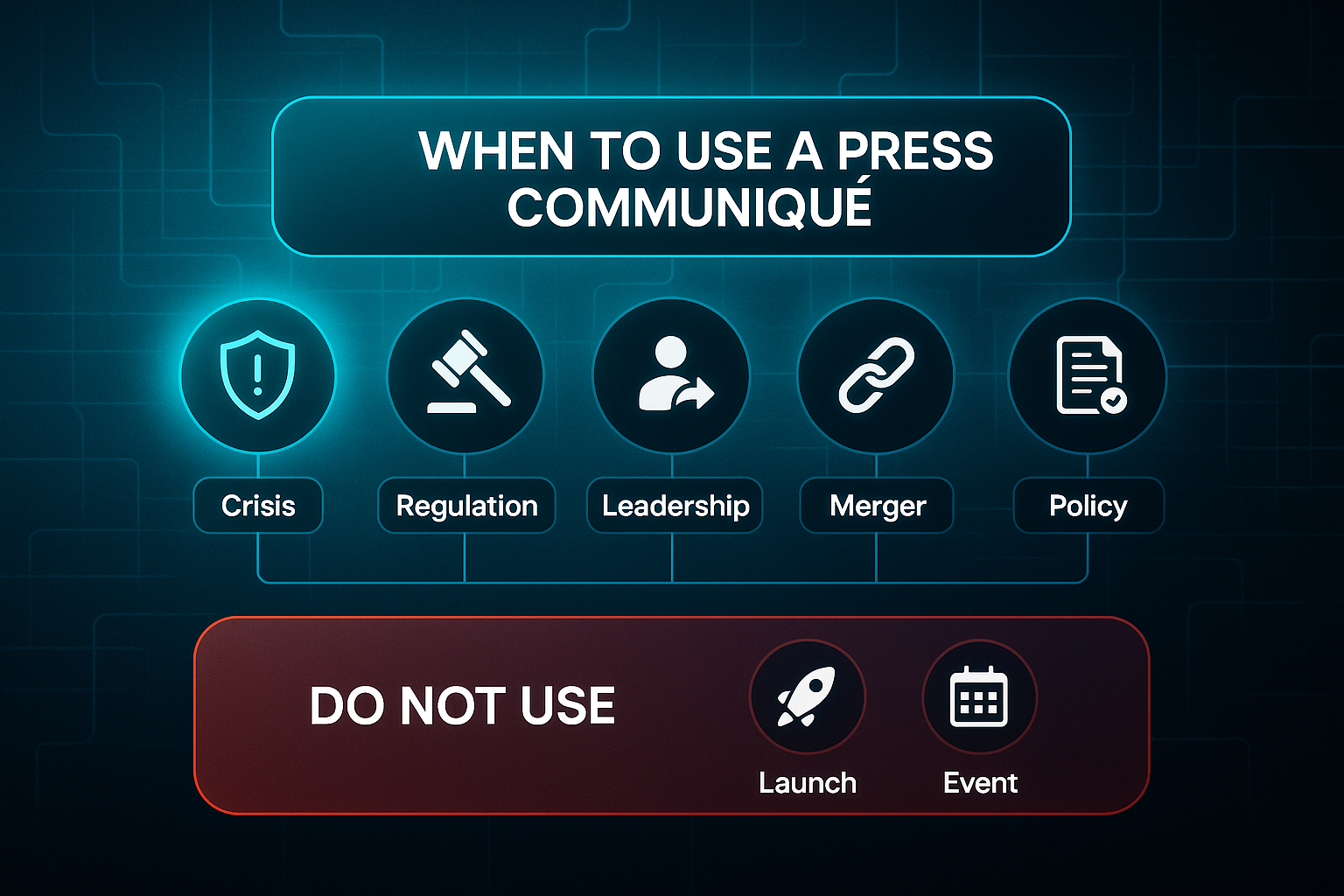 WHEN TO USE A PRESS COMMUNIQUÉ

Crisis

Regulation

Leadership

Merger

Policy

DO NOT USE

Launch

Event