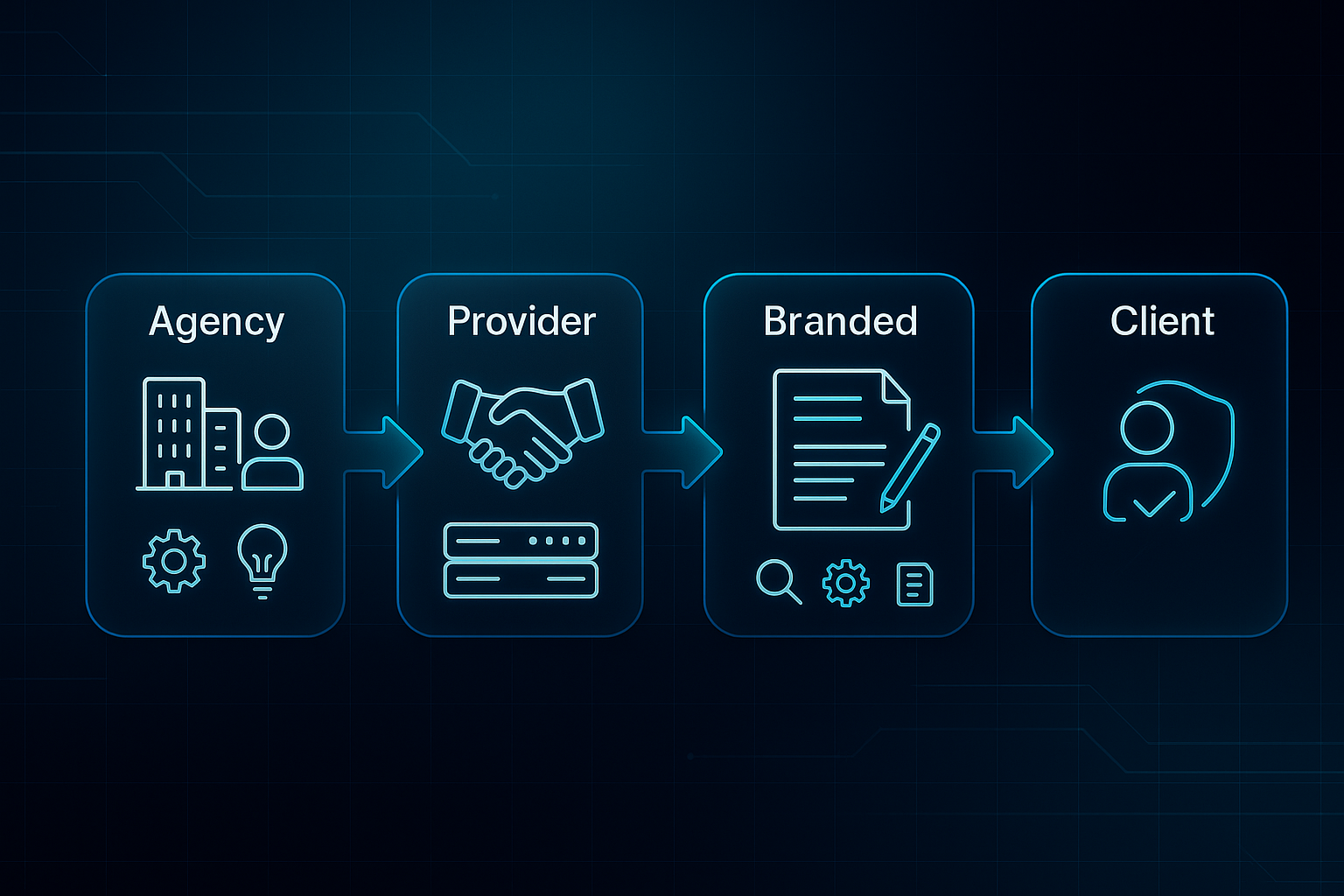 Agency

Provider

Branded

Client