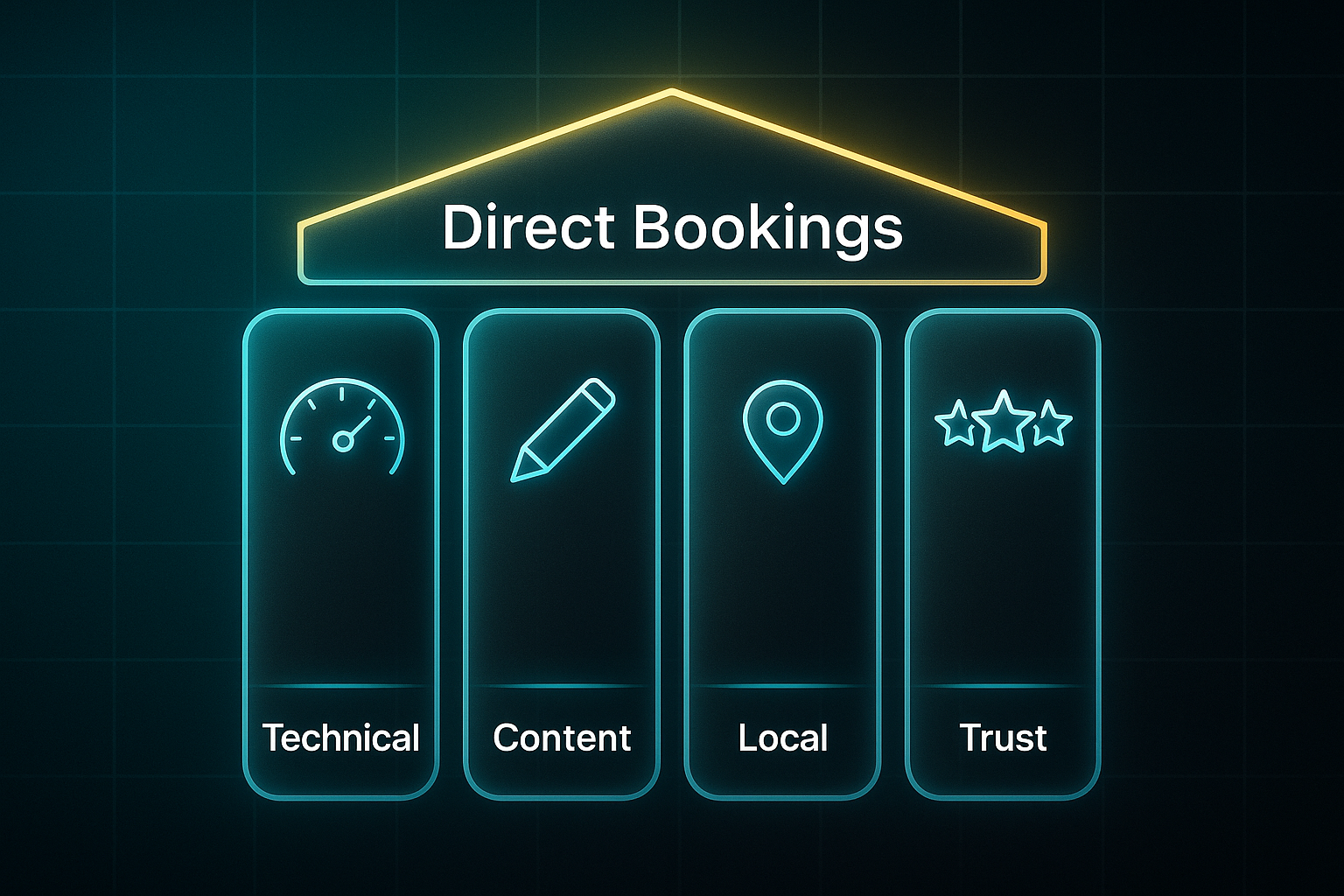 Direct Bookings

Technical

Content

Local

Trust