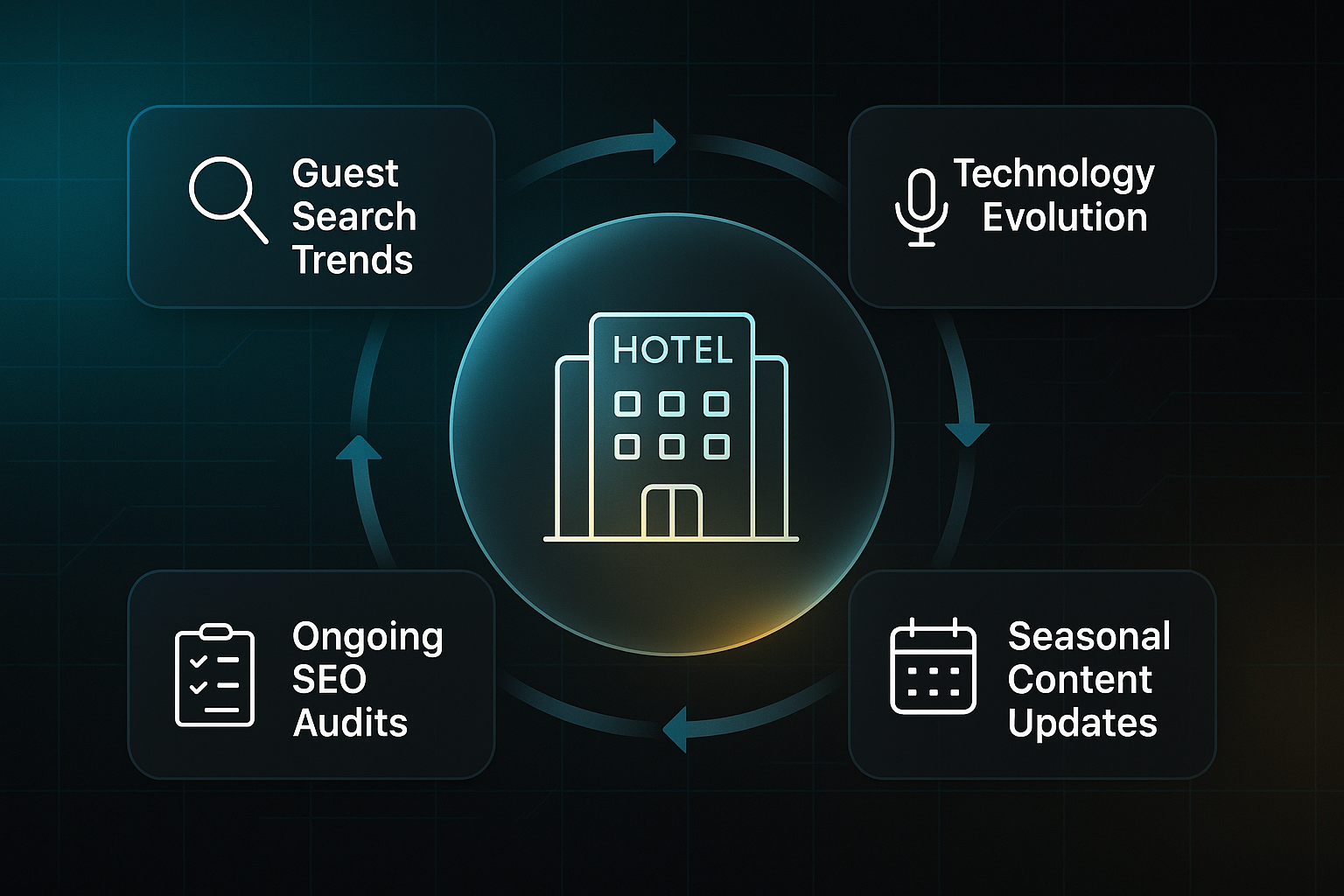 Guest Search Trends

Technology Evolution

HOTEL

Ongoing SEO Audits

Seasonal Content Updates