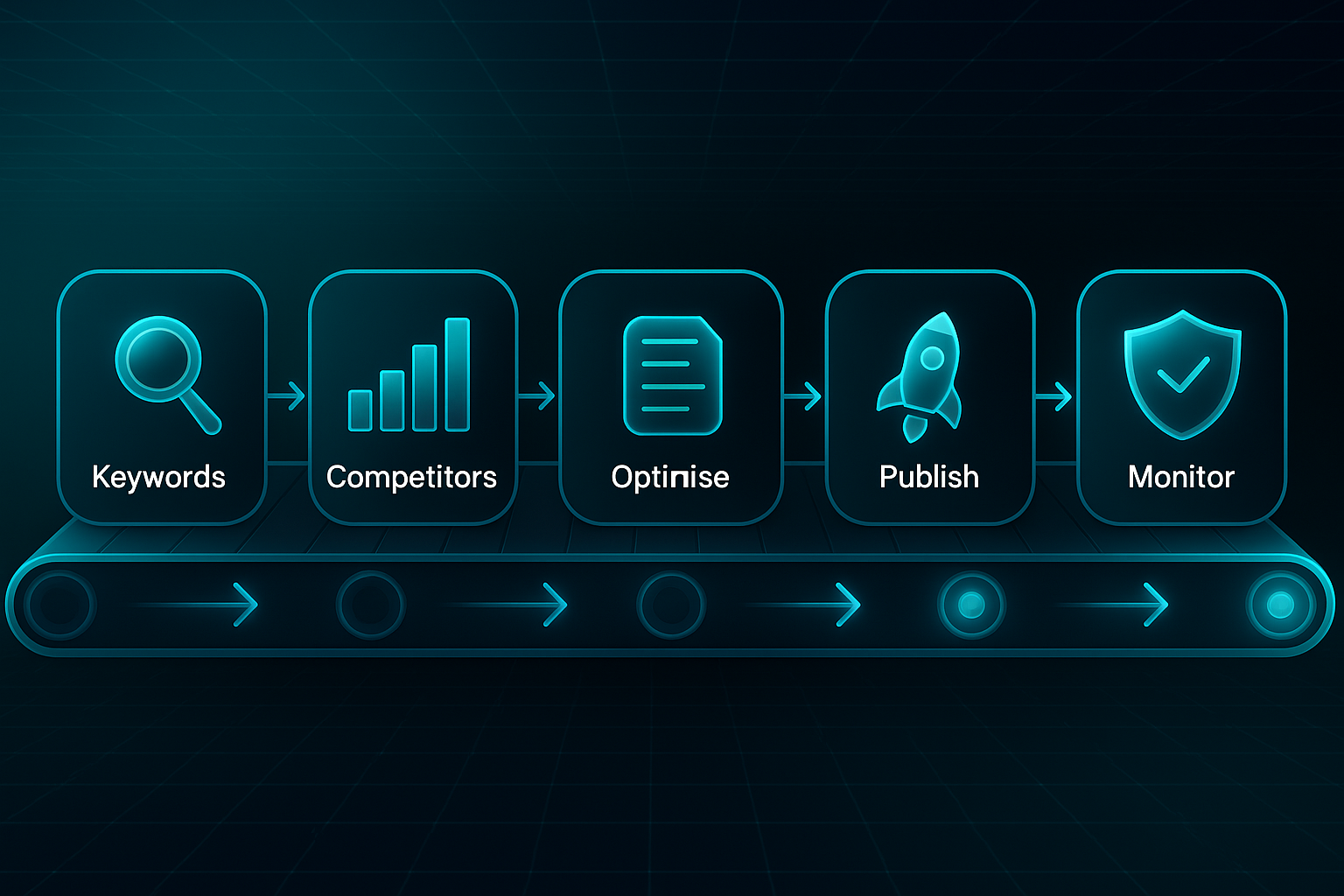 Keywords

Competitors

Optimise

Publish

Monitor