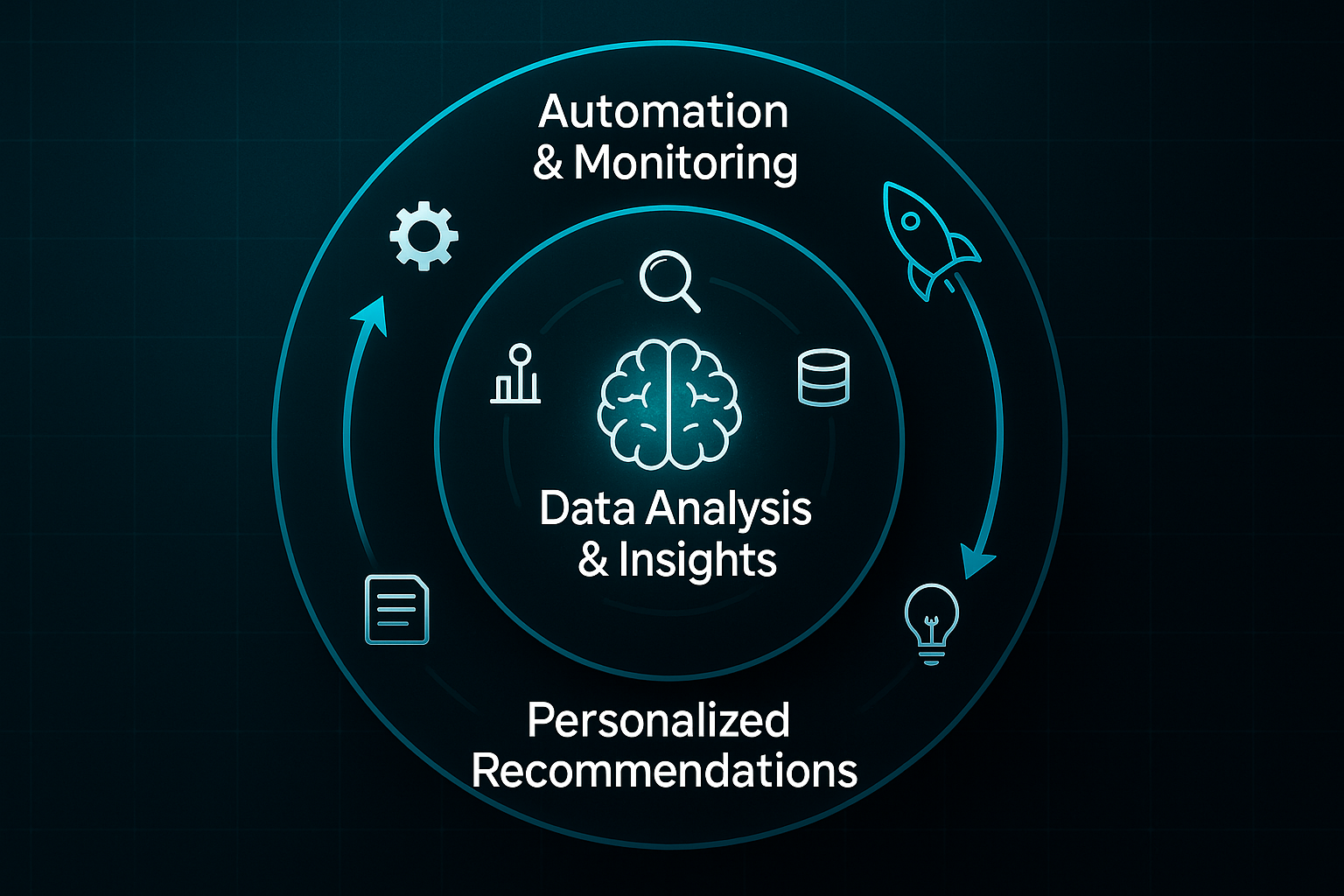 Automation & Monitoring

Data Analysis & Insights

Personalized Recommendations