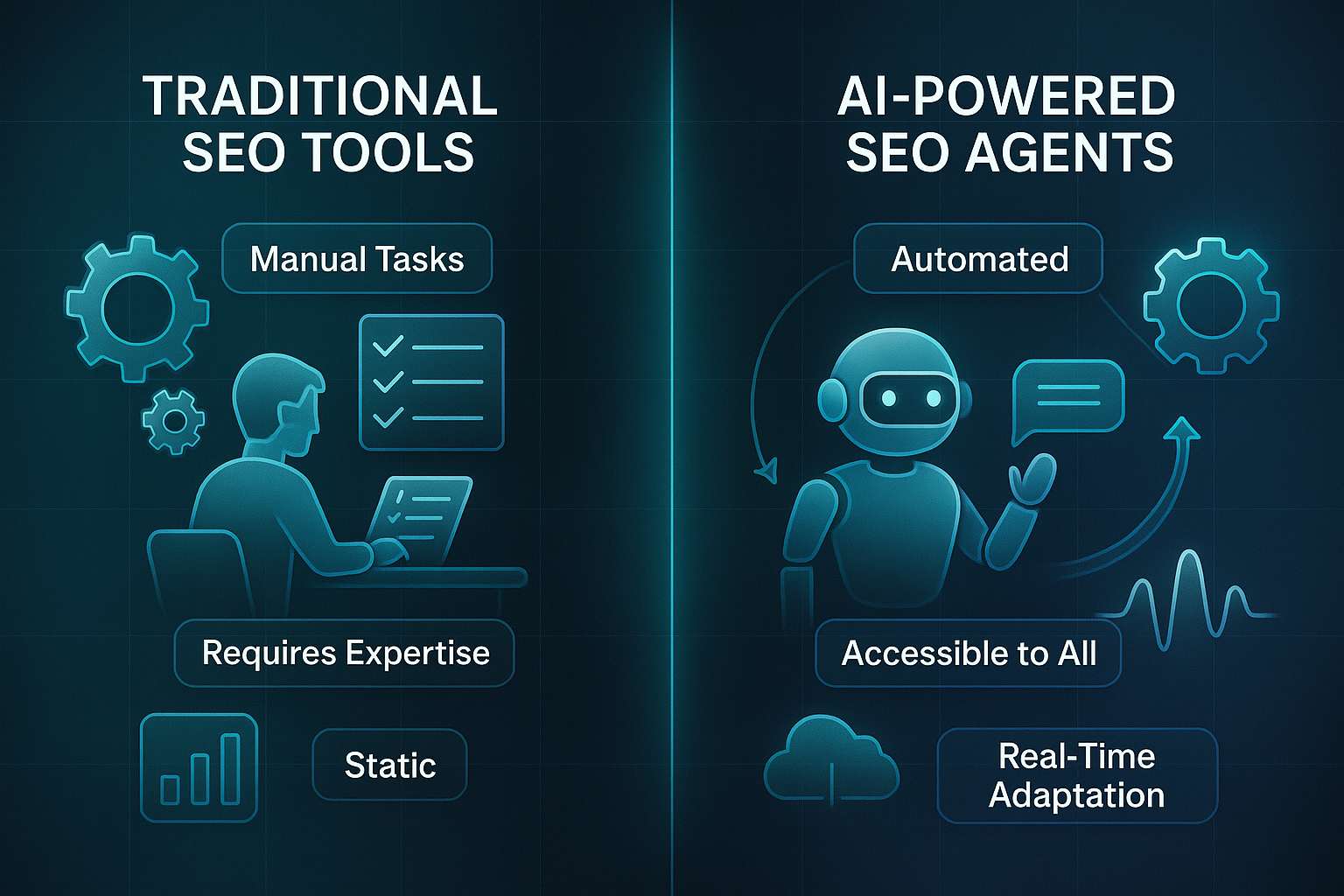 TRADITIONAL SEO TOOLS

Manual Tasks

Requires Expertise

Static

AI-POWERED SEO AGENTS

Automated

Accessible to All

Real-Time Adaptation