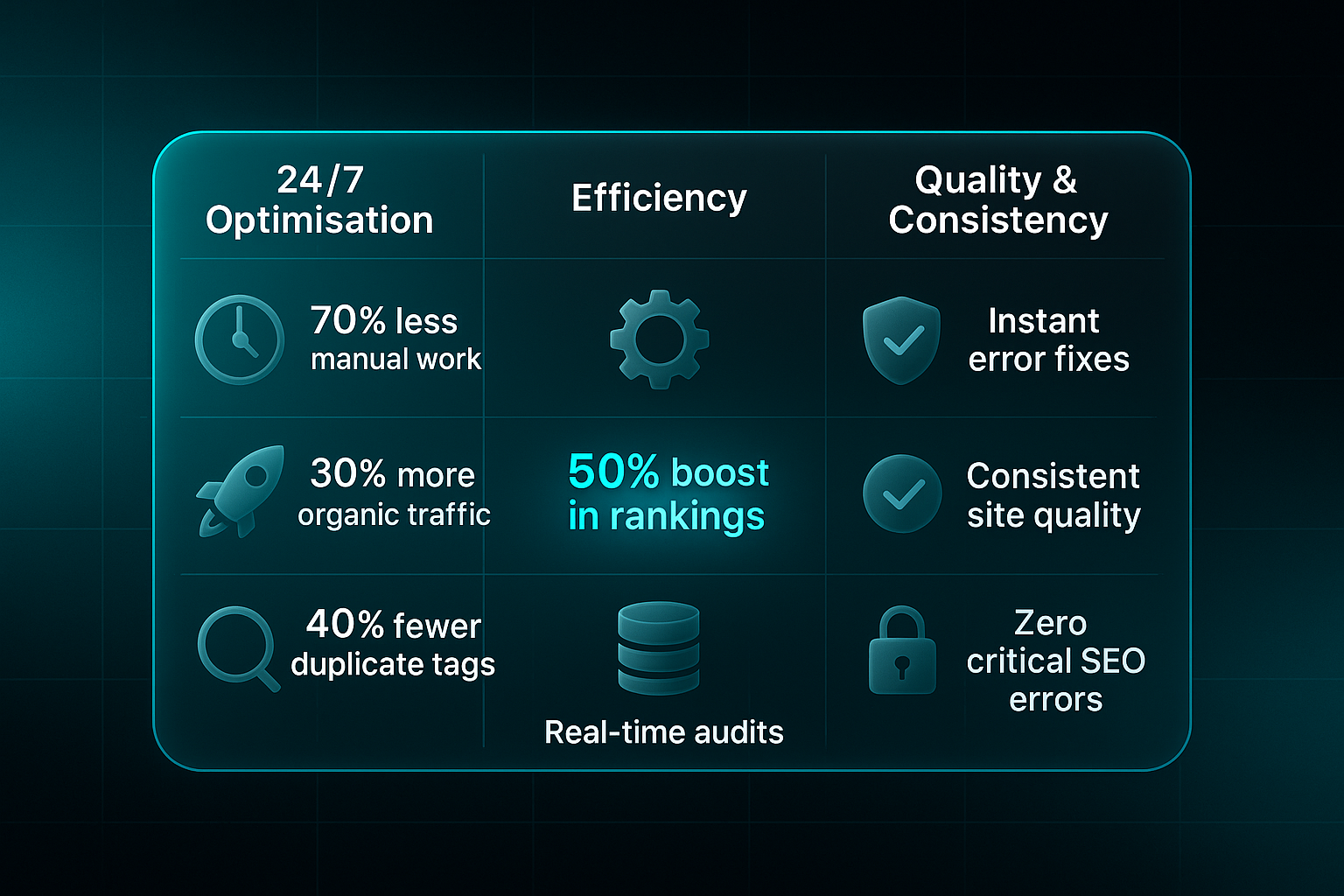 | 24/7 Optimisation | Efficiency | Quality & Consistency |
|---|---|---|
| 70% less manual work | | Instant error fixes |
| 30% more organic traffic | 50% boost in rankings | Consistent site quality |
| 40% fewer duplicate tags | Real-time audits | Zero critical SEO errors |