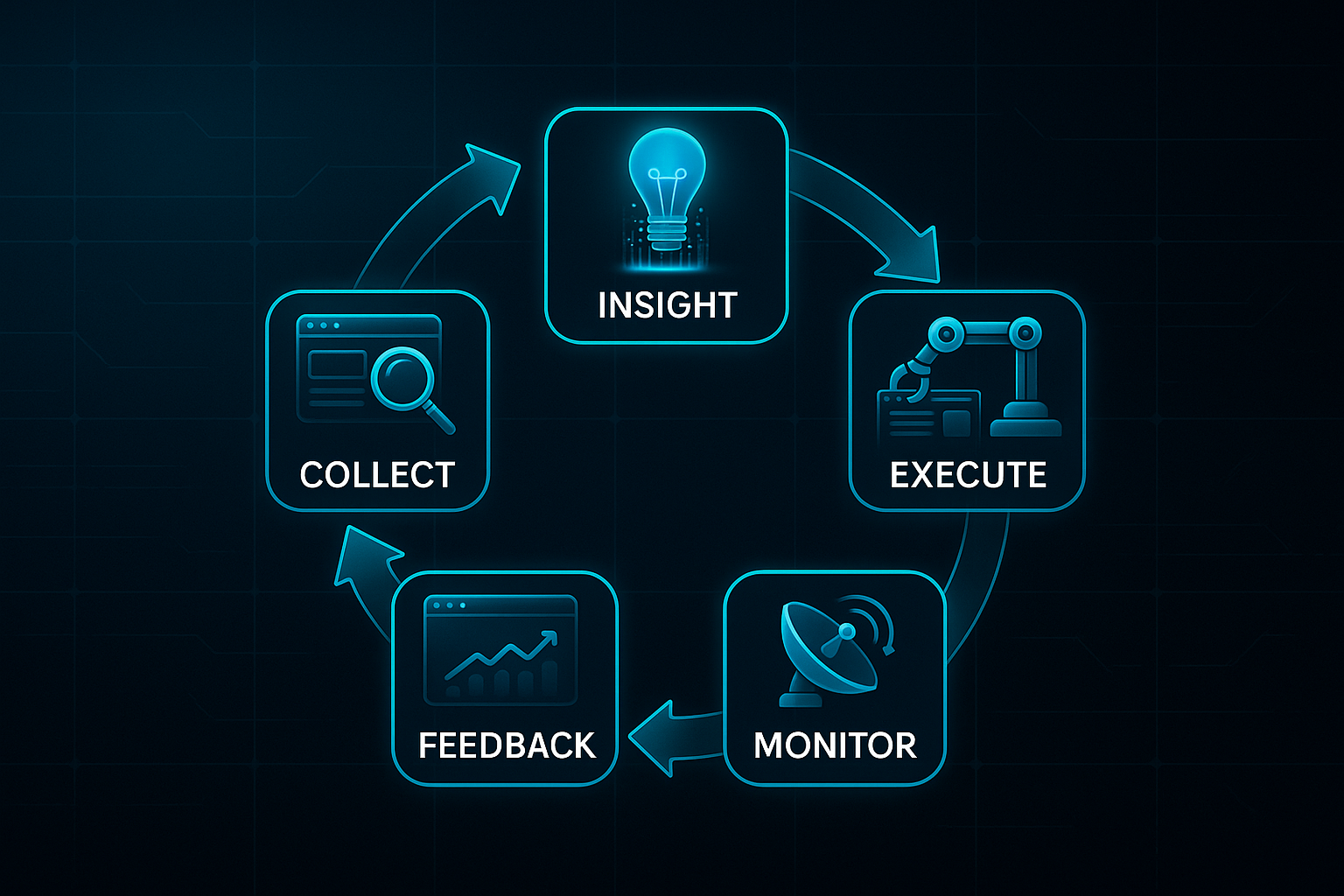 INSIGHT

EXECUTE

MONITOR

FEEDBACK

COLLECT