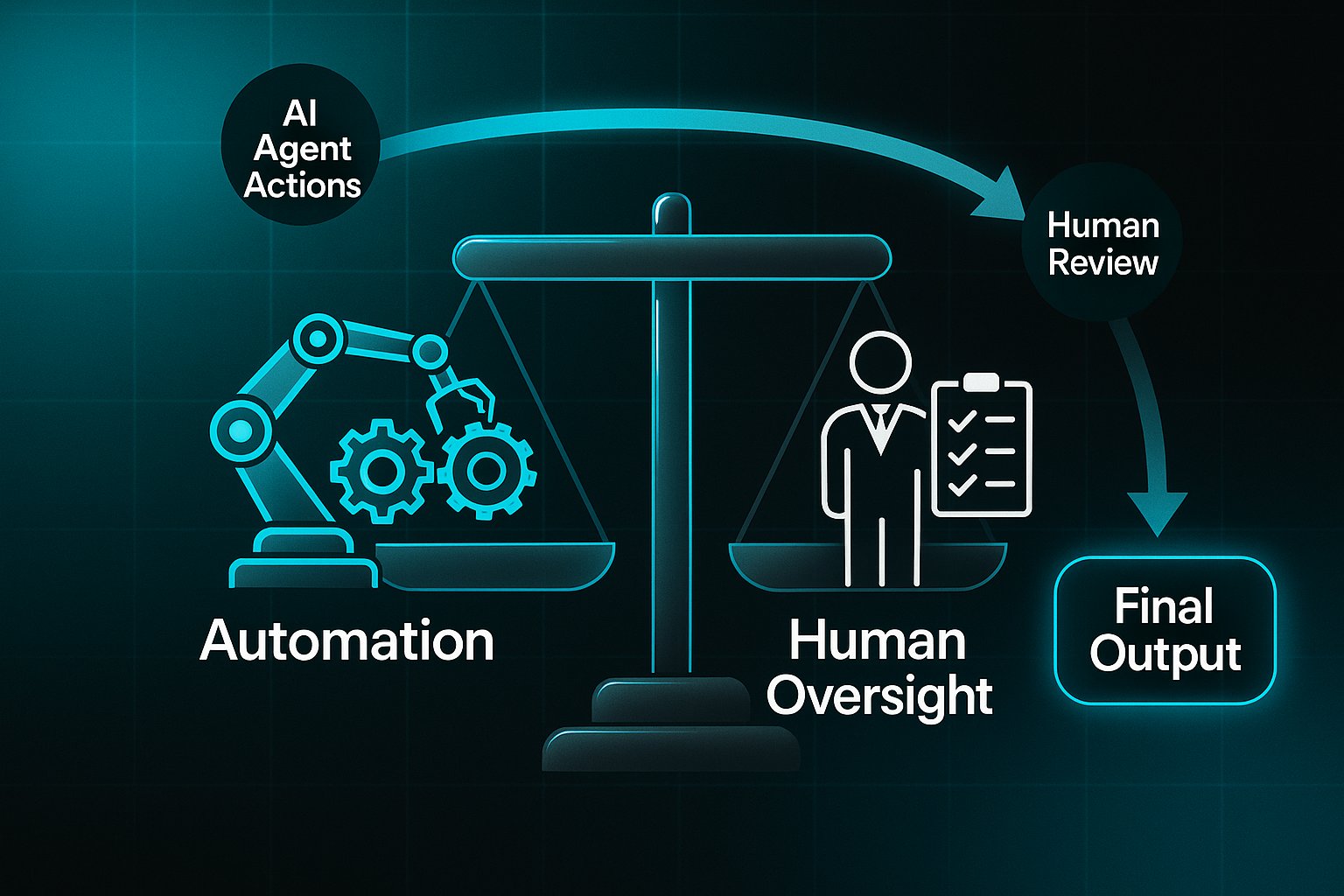 AI Agent Actions

Human Review

Automation

Human Oversight

Final Output