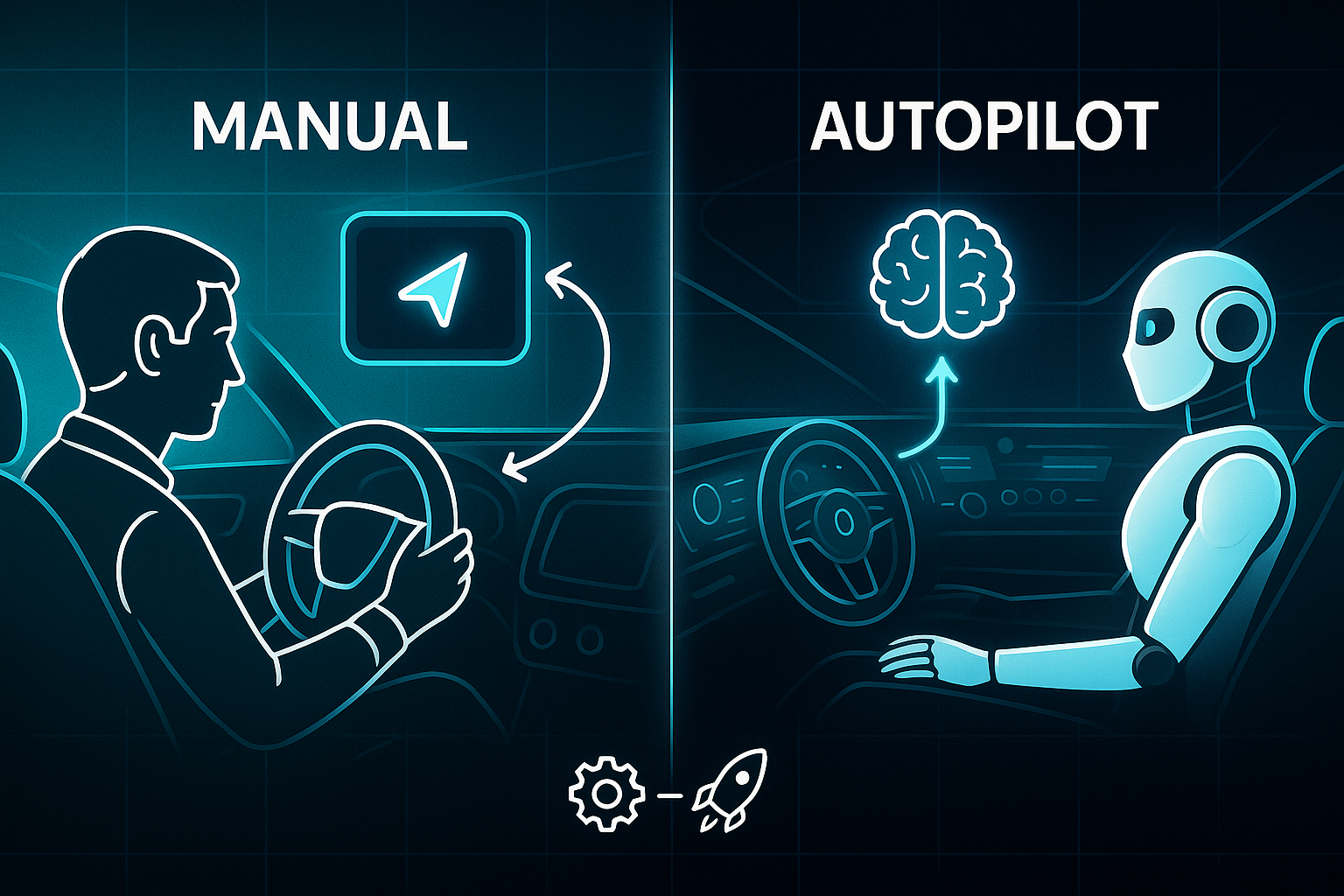 MANUAL

AUTOPILOT