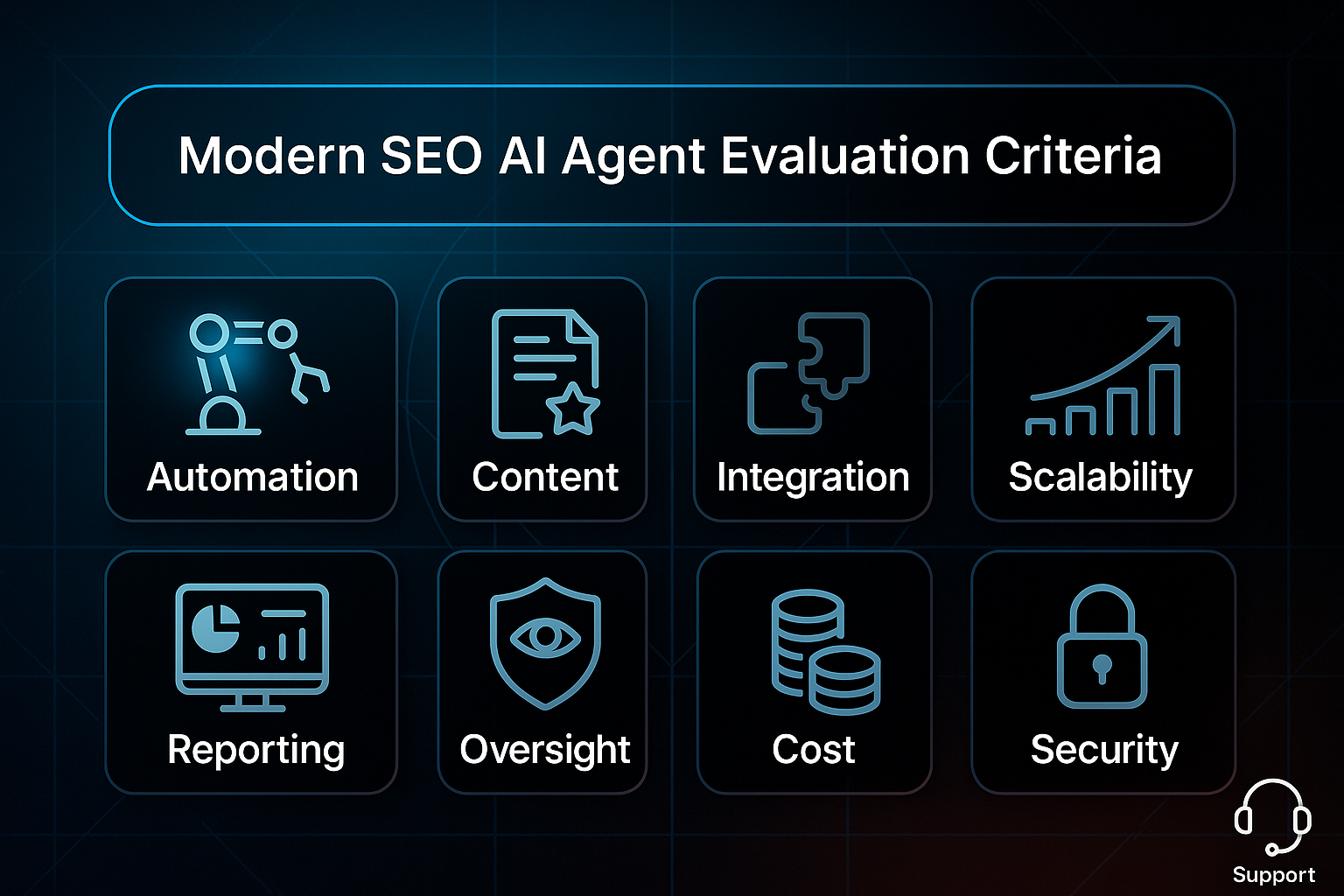 Modern SEO AI Agent Evaluation Criteria

Automation

Content

Integration

Scalability

Reporting

Oversight

Cost

Security

Support