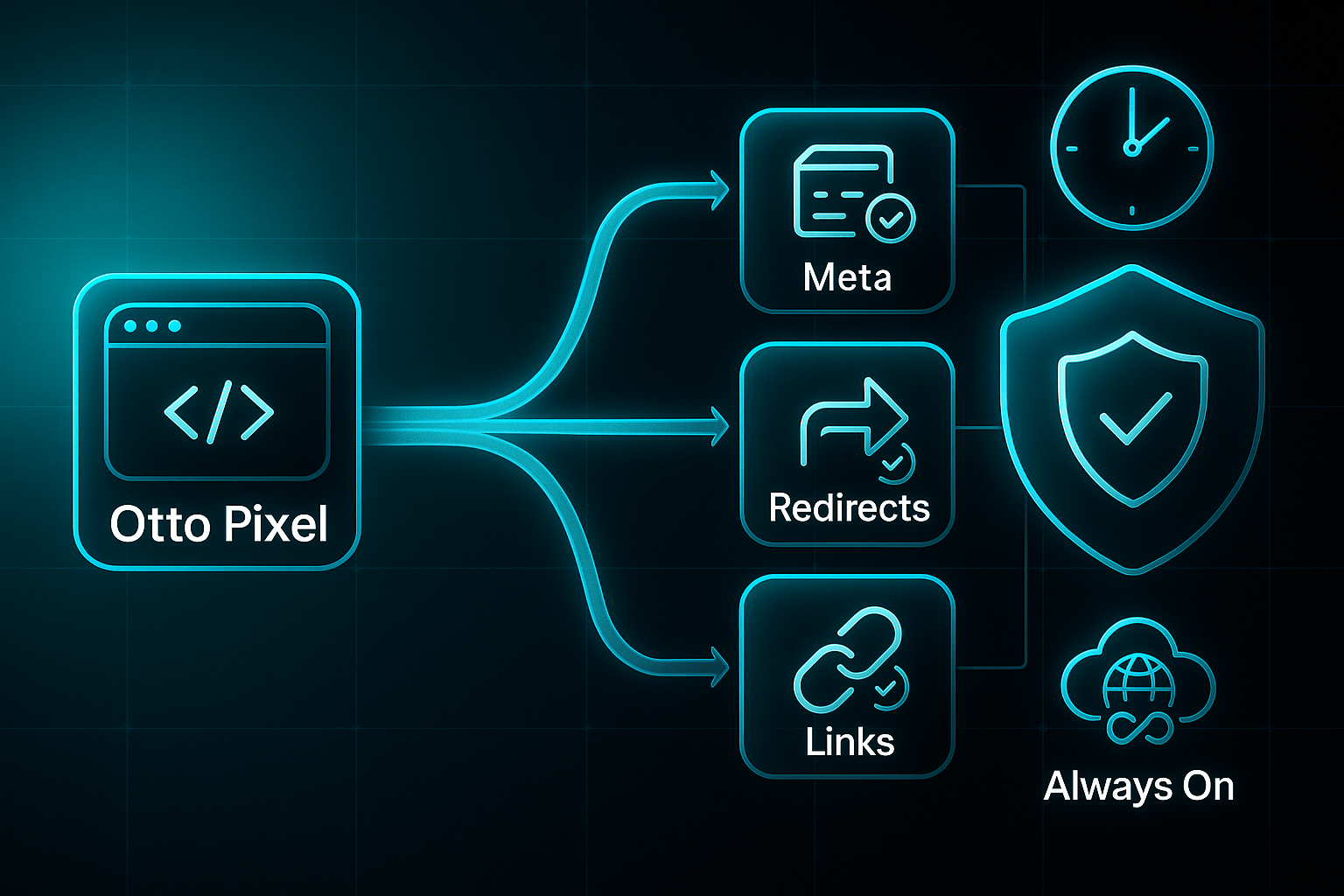 </>

Otto Pixel

Meta

Redirects

Links

Always On