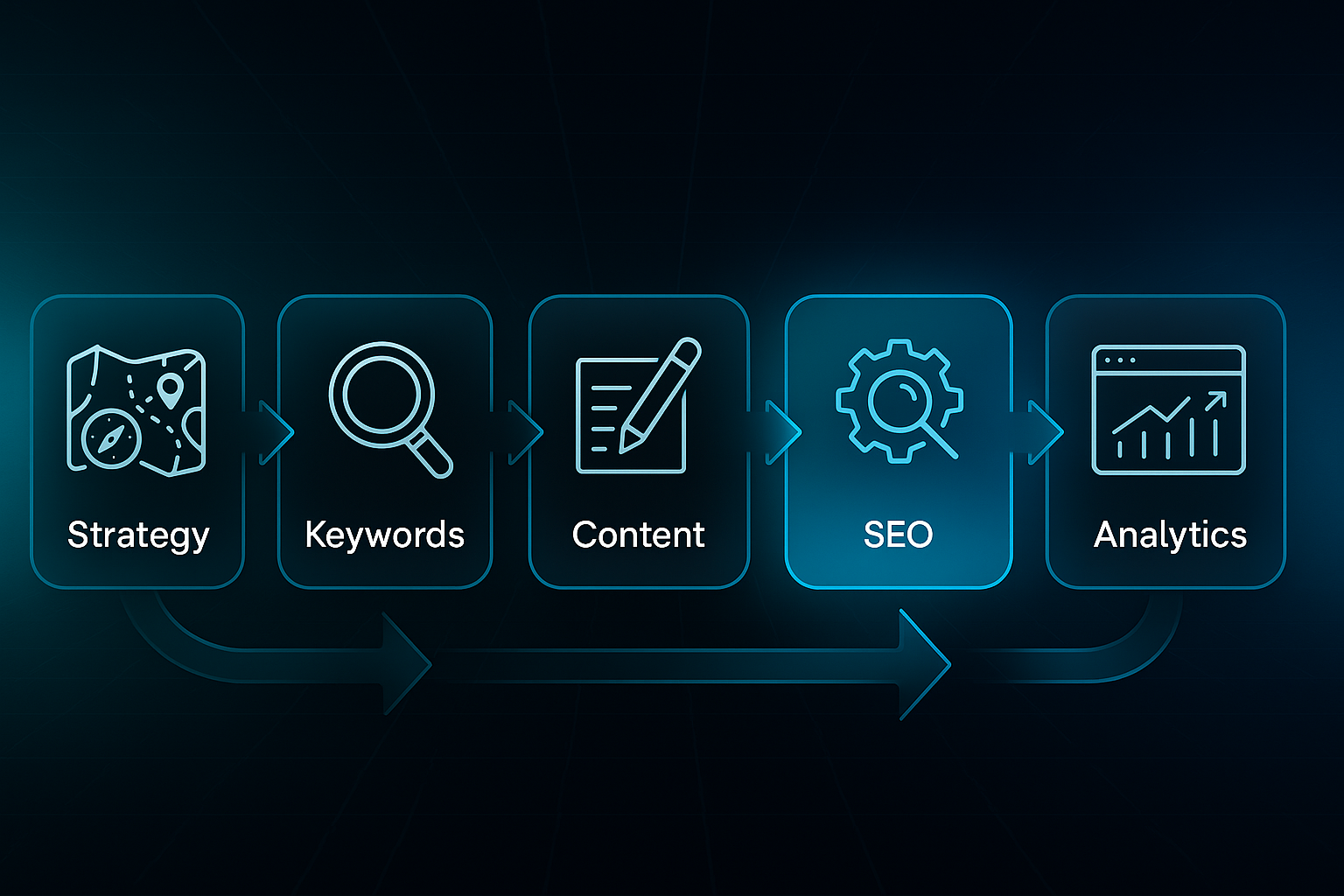 Strategy

Keywords

Content

SEO

Analytics