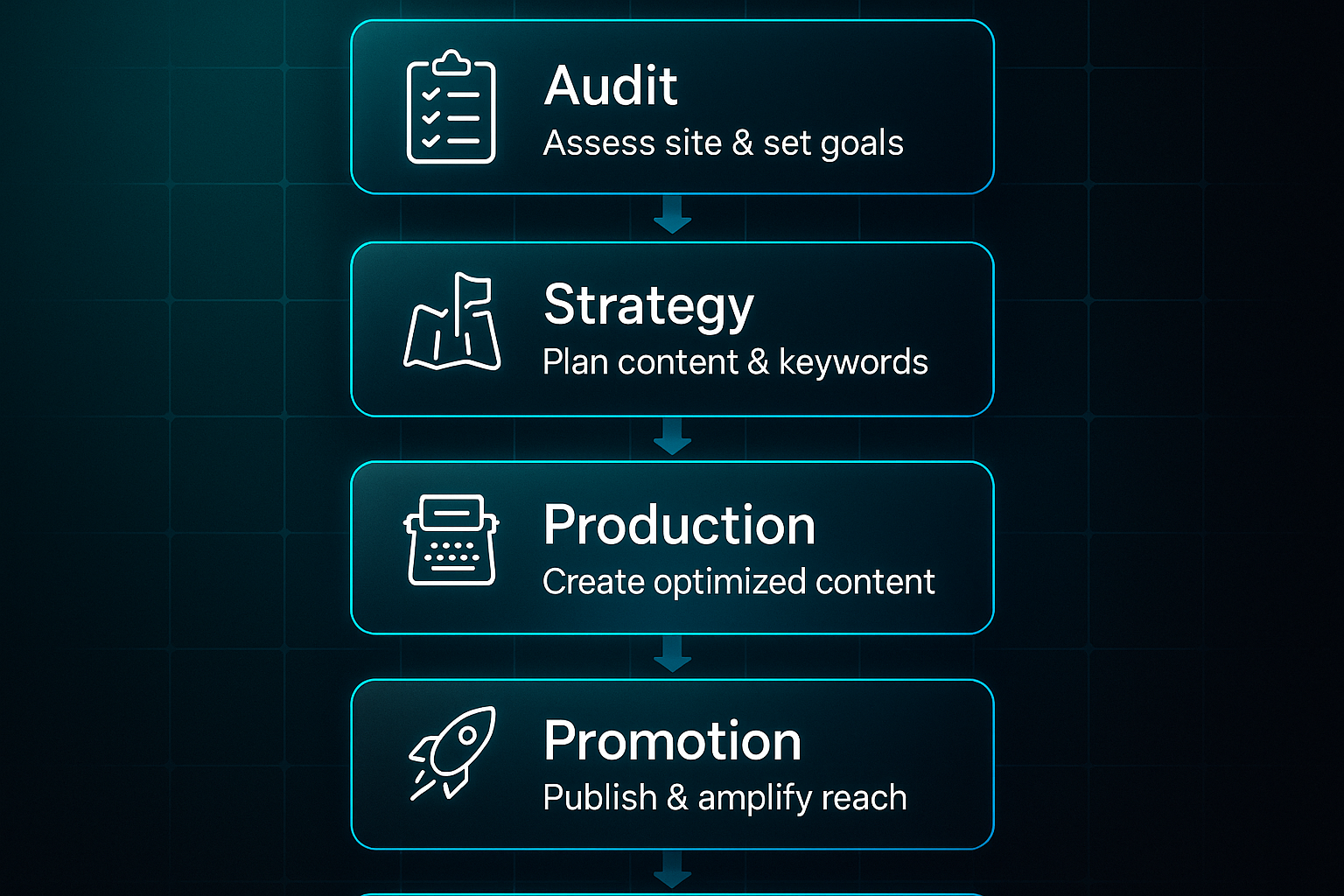 Audit
Assess site & set goals

Strategy
Plan content & keywords

Production
Create optimized content

Promotion
Publish & amplify reach