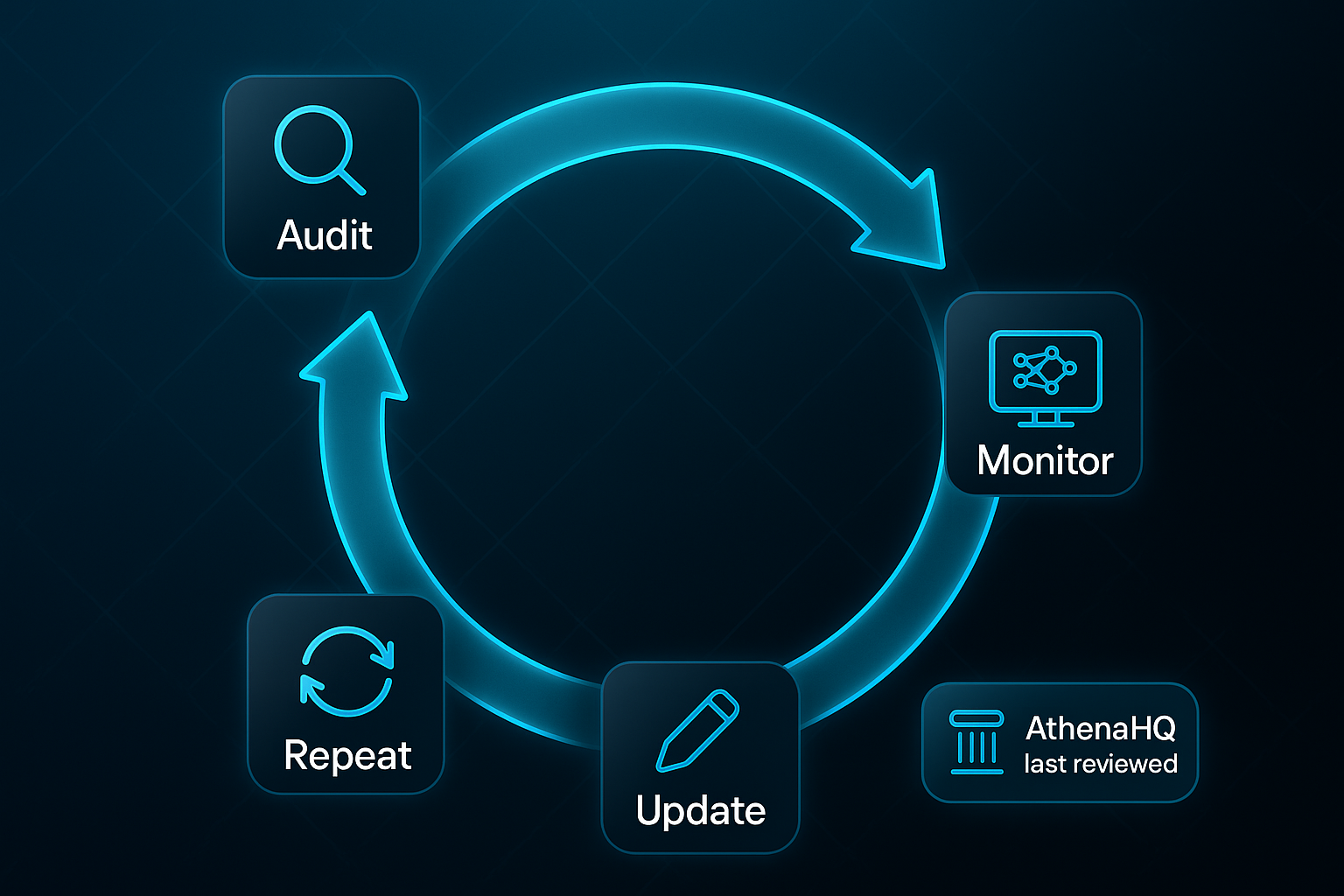 Audit

Monitor

Update

Repeat

AthenaHQ
last reviewed