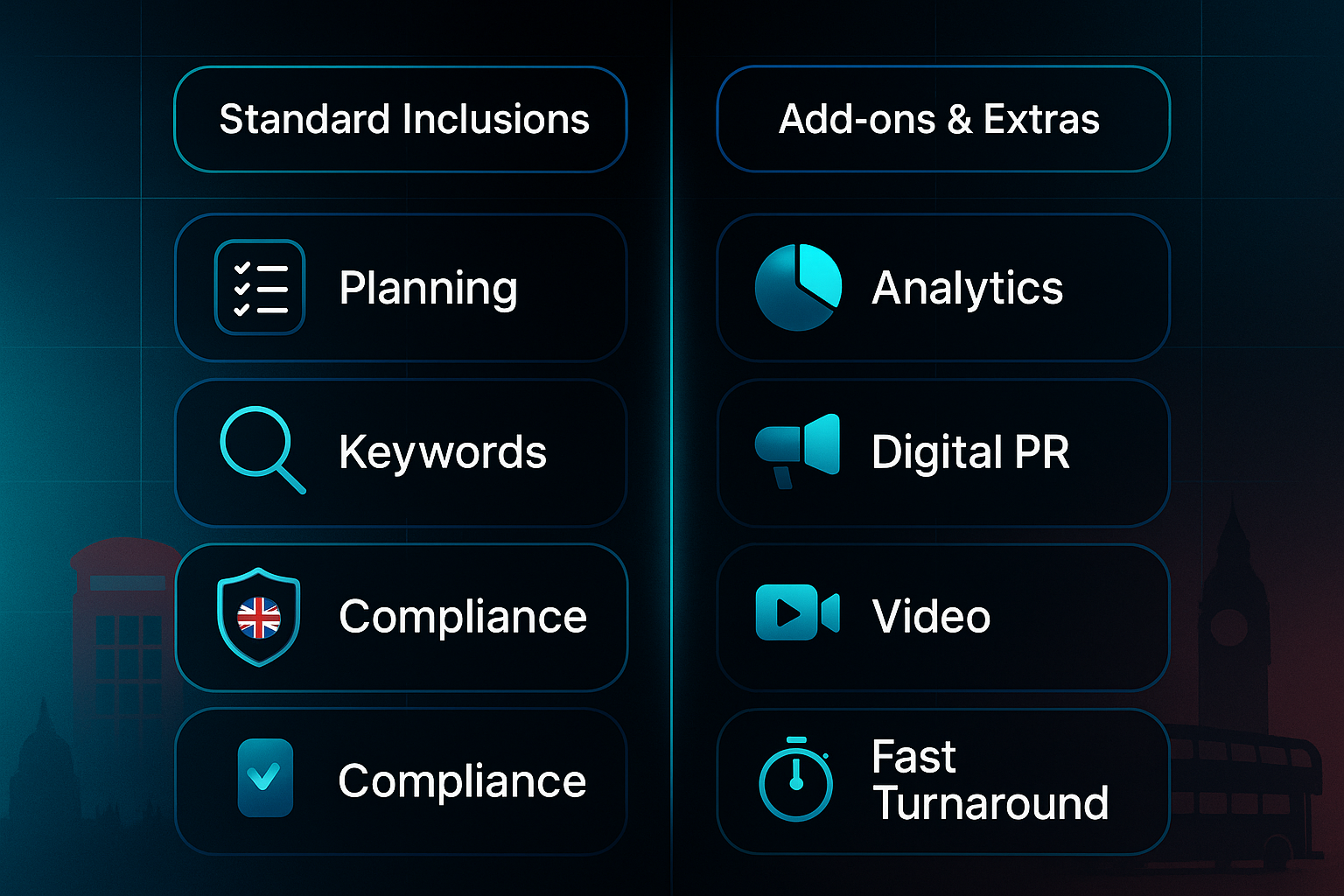 Standard Inclusions

Planning

Keywords

Compliance

Compliance

Add-ons & Extras

Analytics

Digital PR

Video

Fast Turnaround