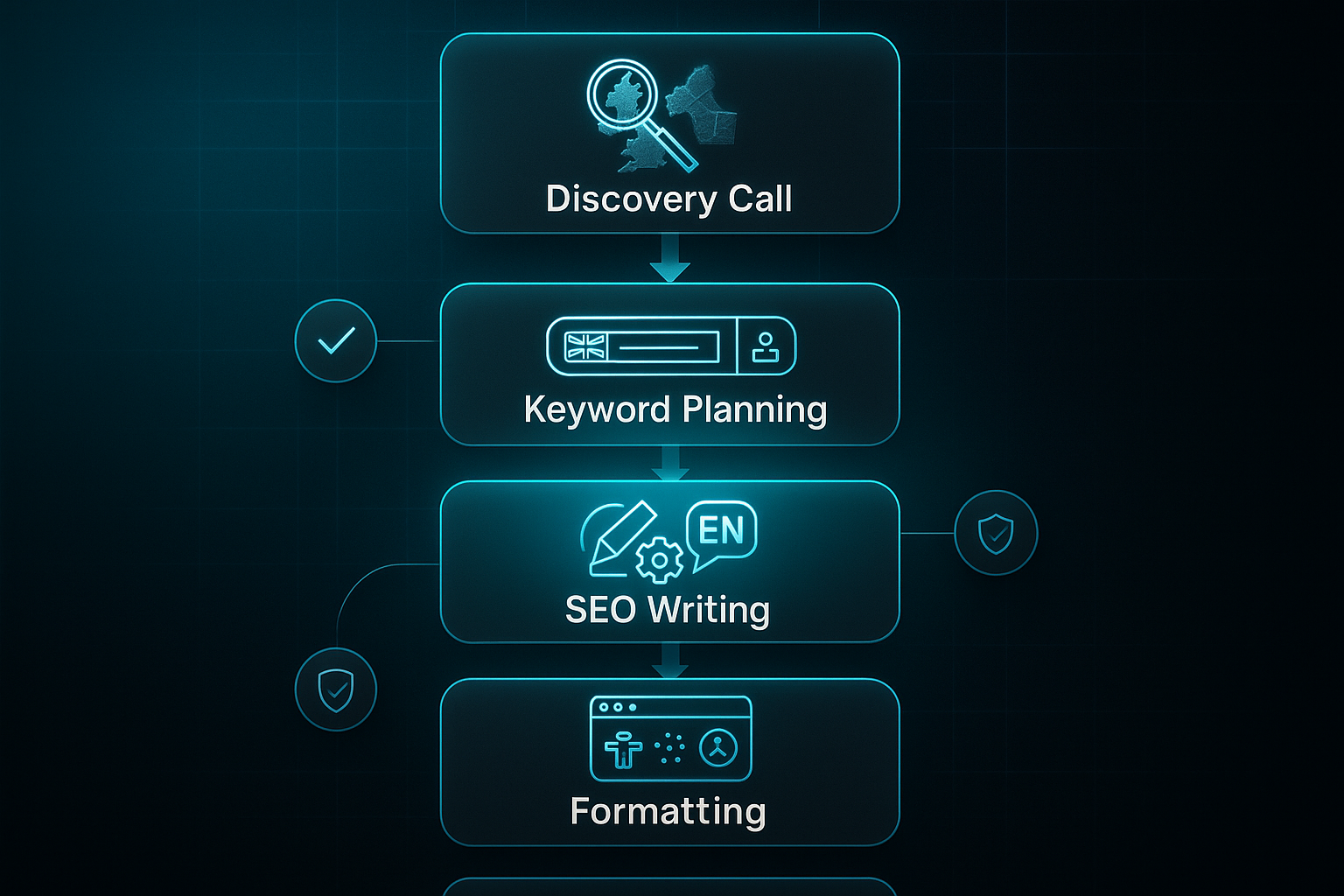 Discovery Call

Keyword Planning

EN

SEO Writing

Formatting