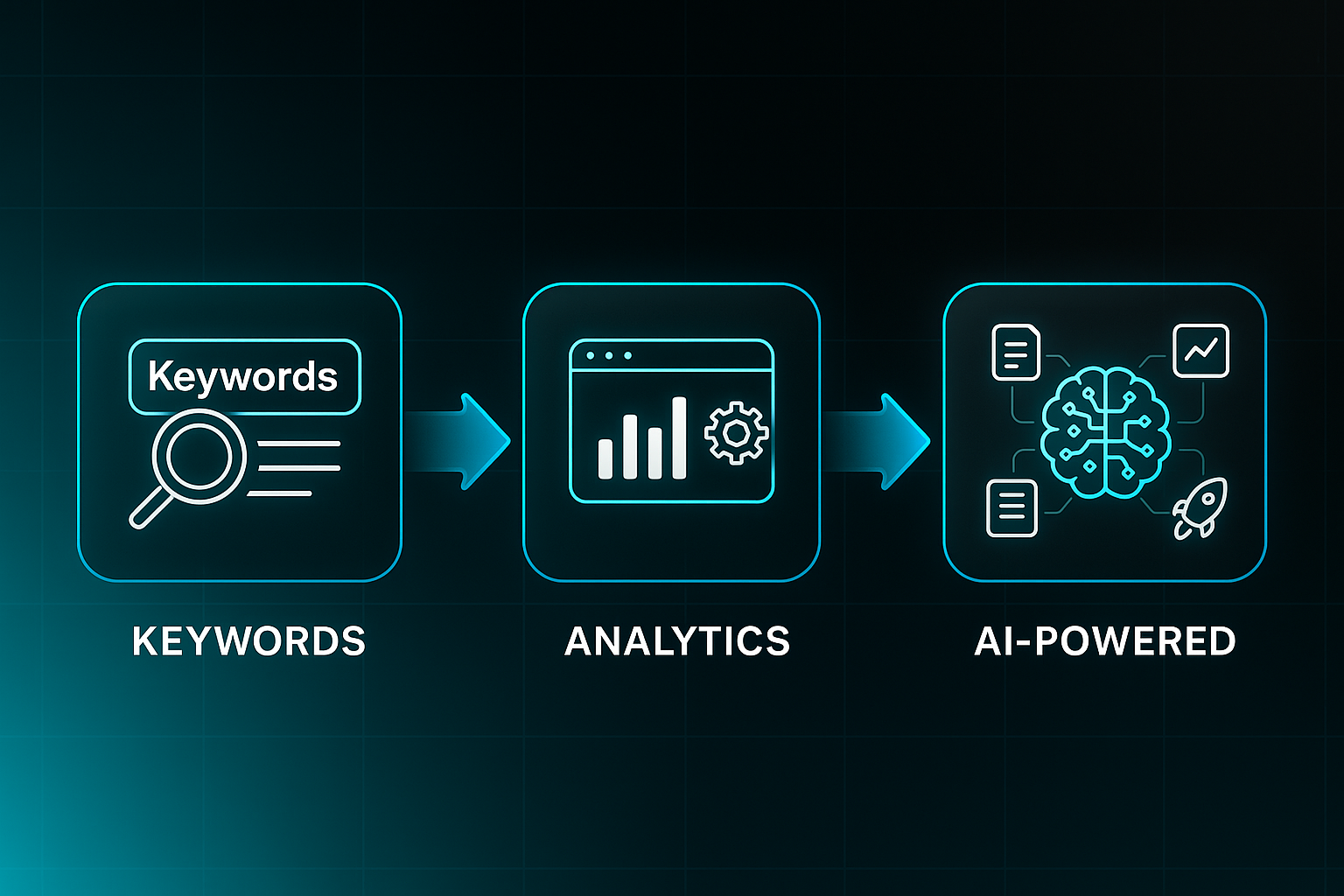 Keywords

KEYWORDS

ANALYTICS

AI-POWERED