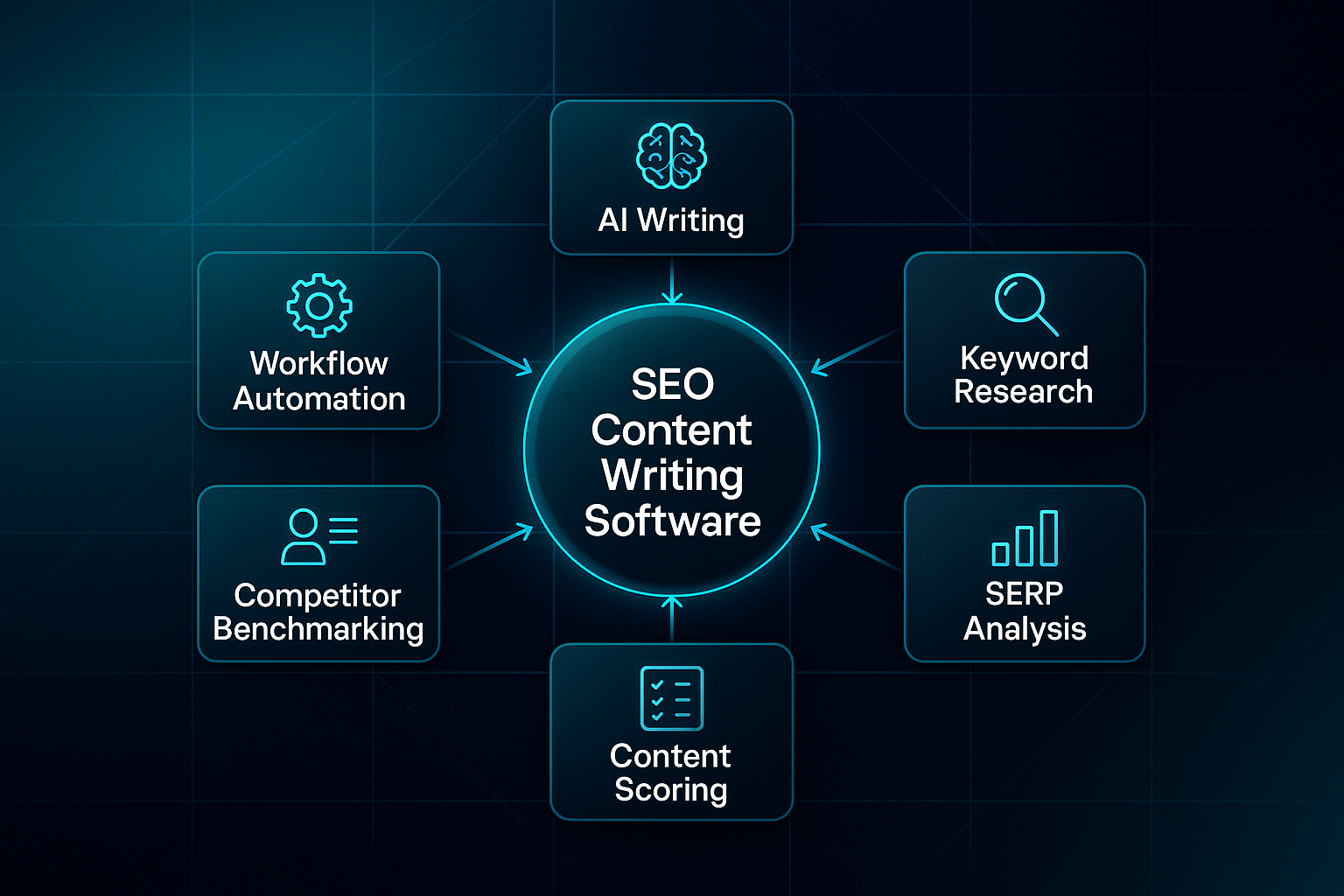 AI Writing

Workflow Automation

Keyword Research

SEO Content Writing Software

Competitor Benchmarking

SERP Analysis

Content Scoring