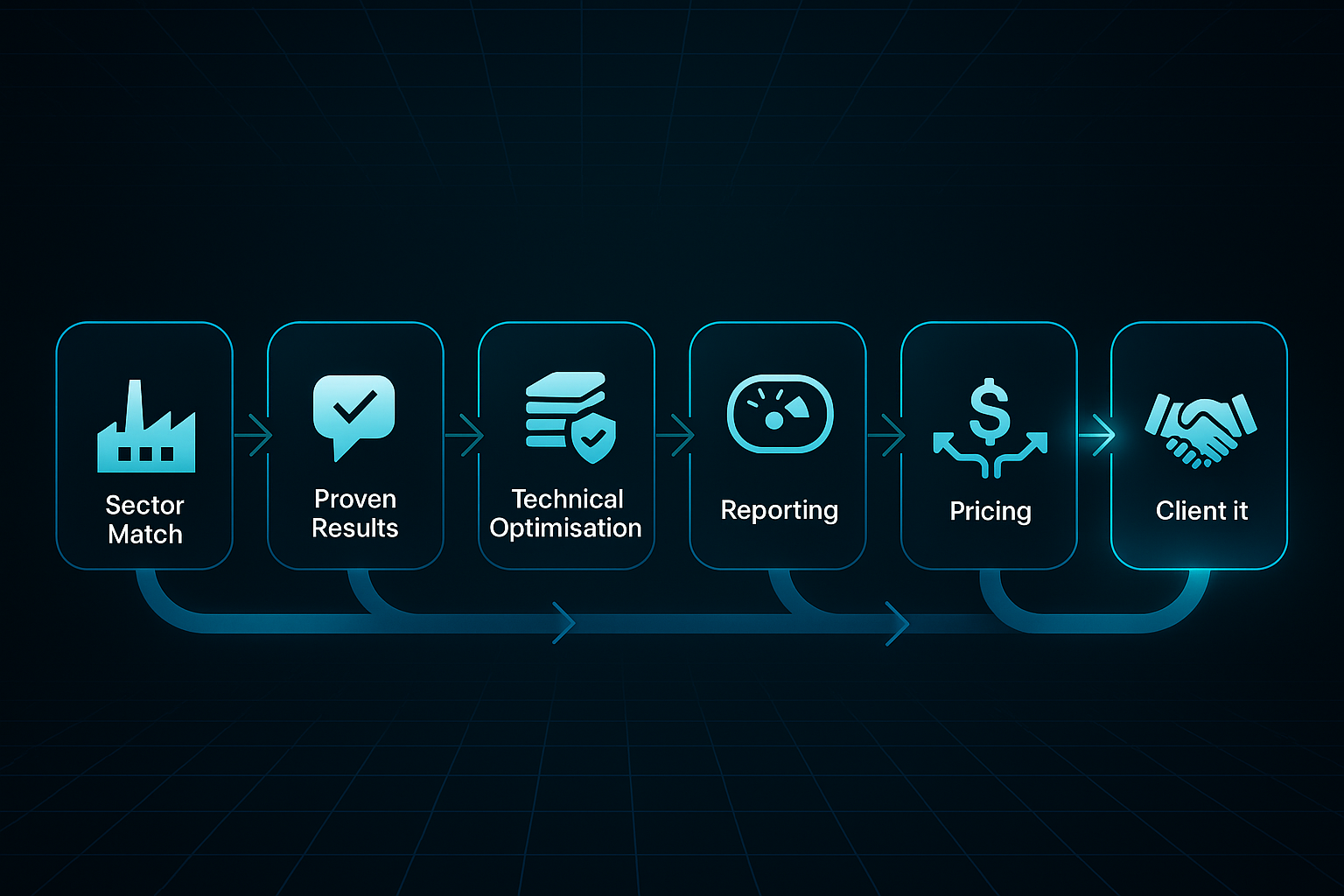 Sector Match

Proven Results

Technical Optimisation

Reporting

$

Pricing

Client it