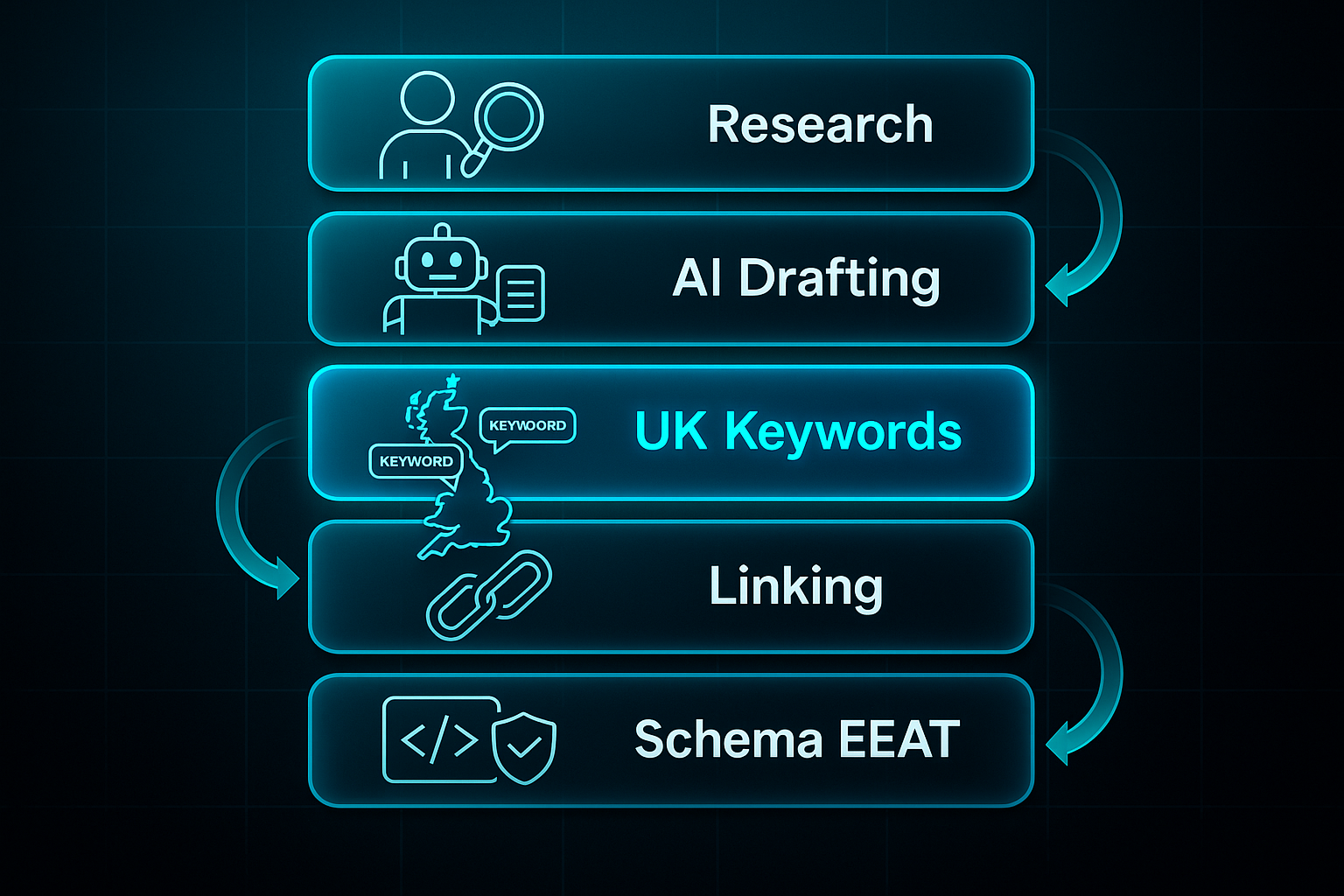 Research

AI Drafting

KEYWORD
KEYWORD
UK Keywords

Linking

</>
Schema EEAT