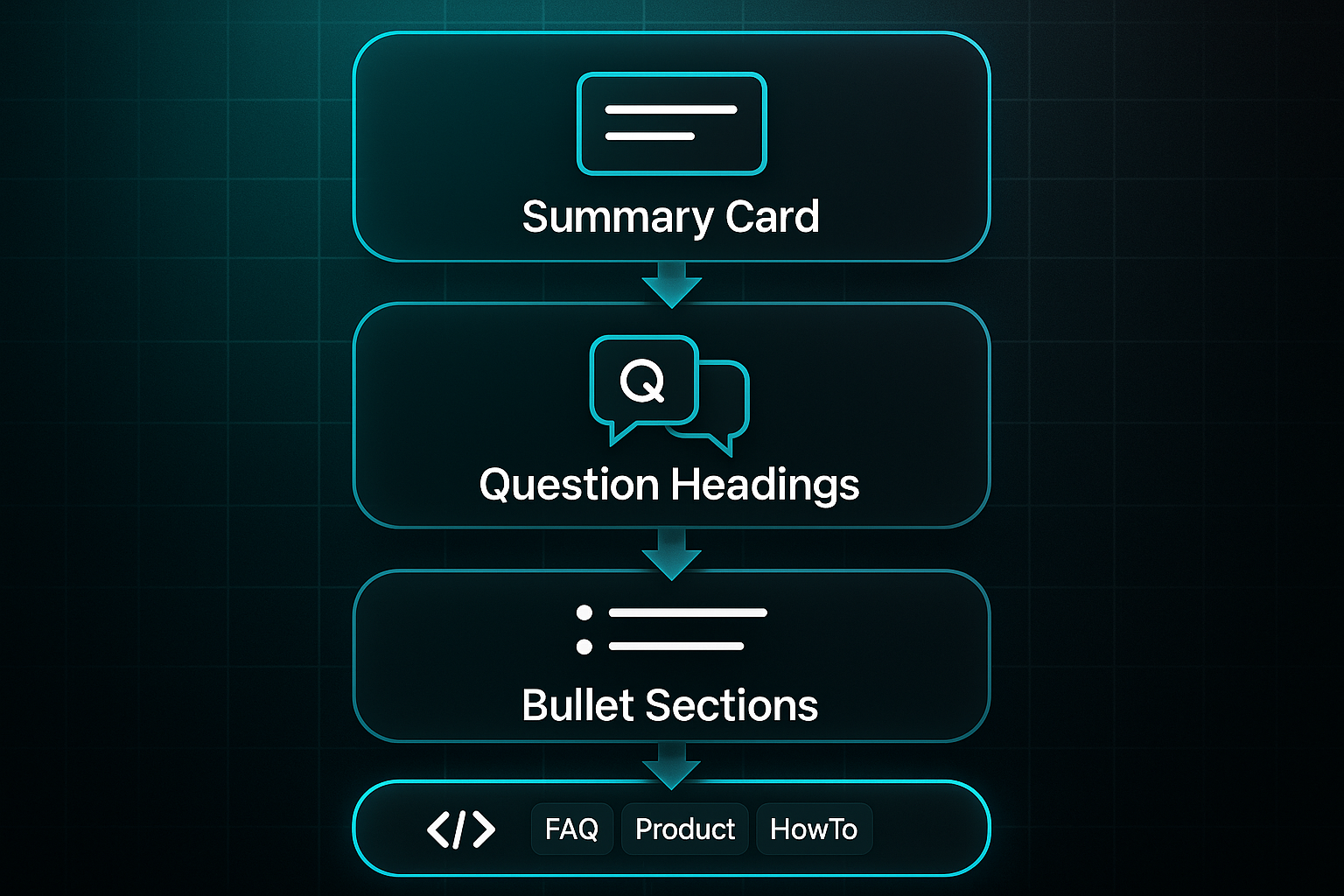 Summary Card

Q

Question Headings

Bullet Sections

</>

FAQ

Product

HowTo