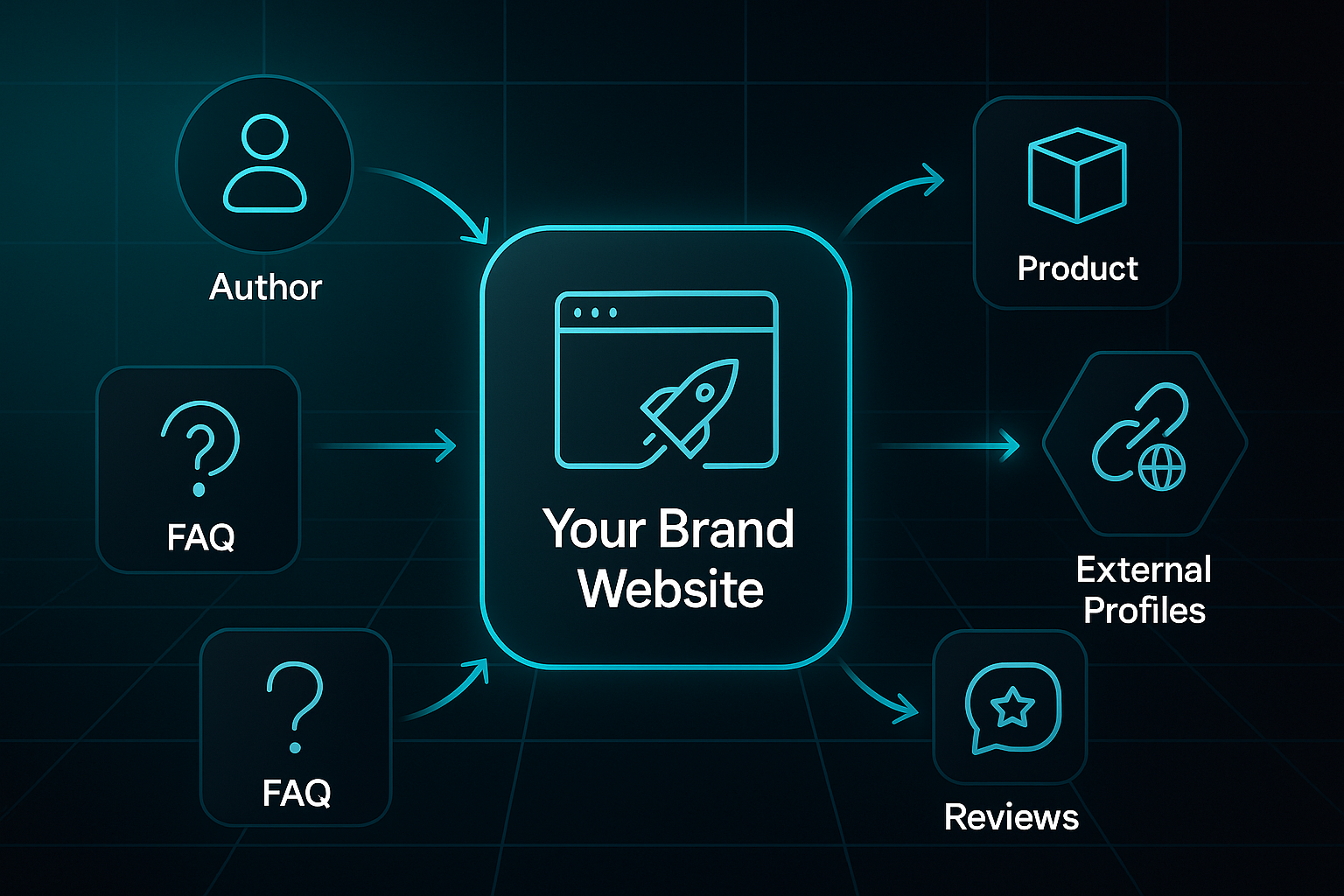 Author

FAQ

FAQ

Your Brand Website

Product

External Profiles

Reviews