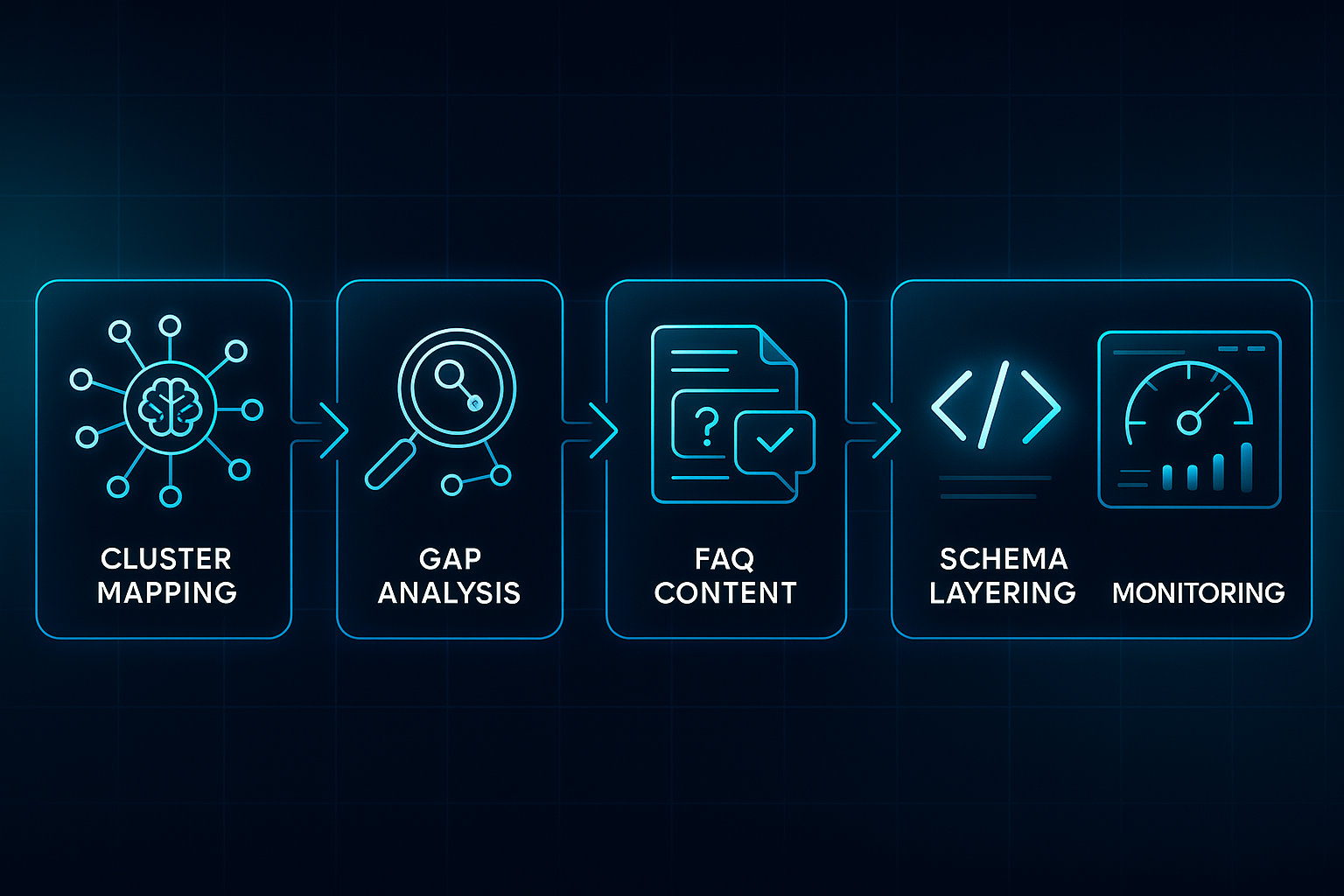 CLUSTER MAPPING

GAP ANALYSIS

FAQ CONTENT

SCHEMA LAYERING

MONITORING