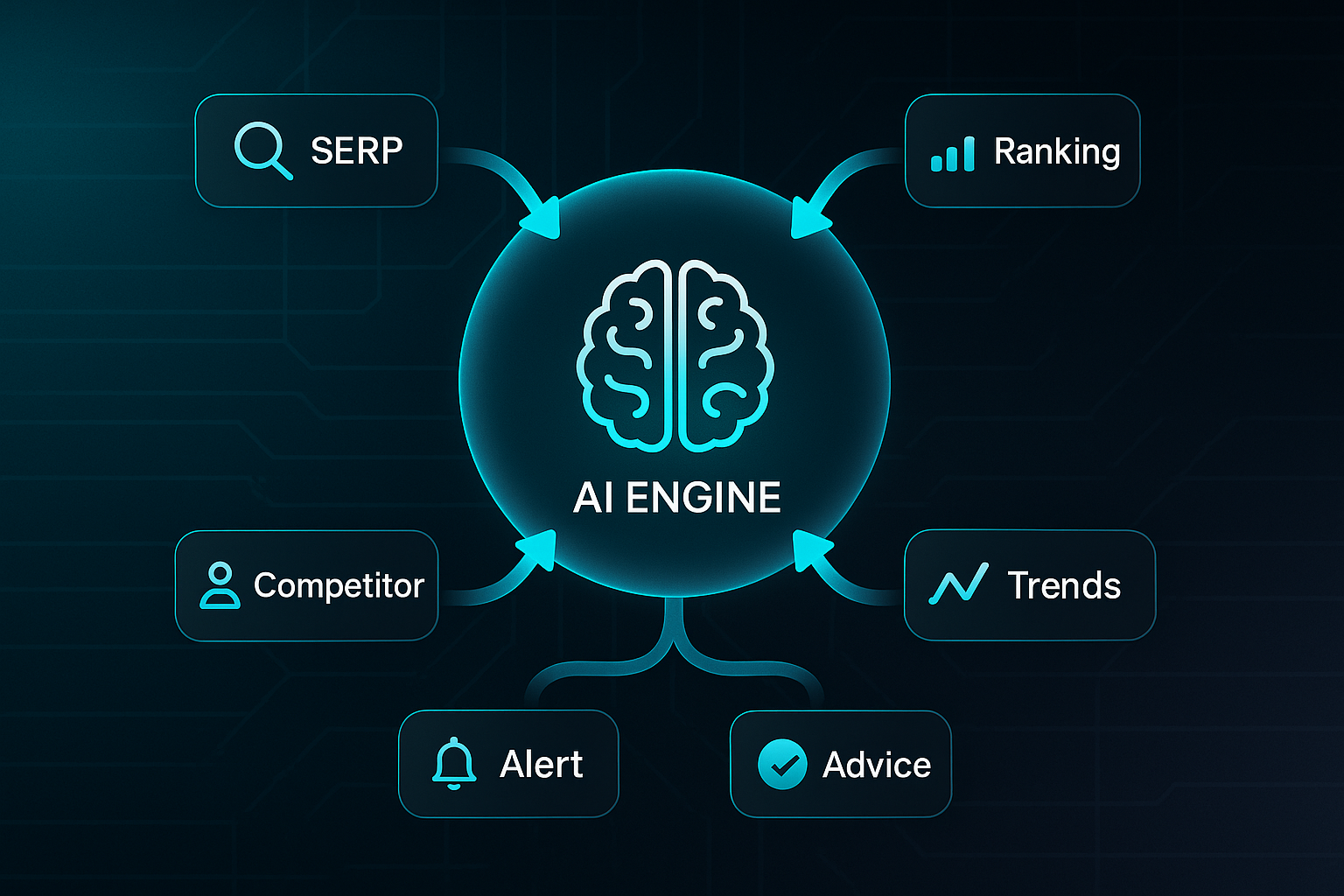 SERP

Ranking

AI ENGINE

Competitor

Trends

Alert

Advice