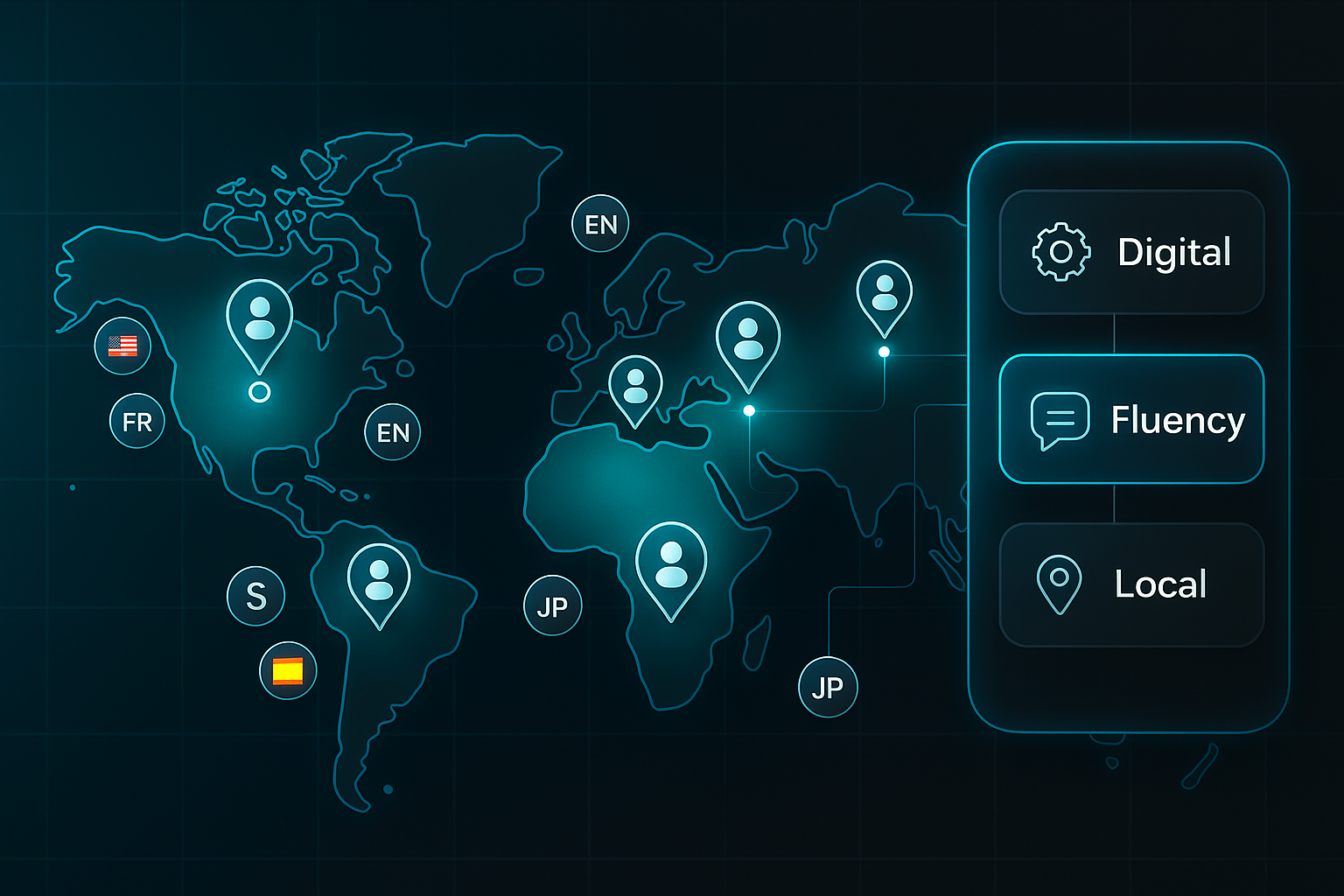 EN

FR

EN

S

JP

JP

Digital

Fluency

Local