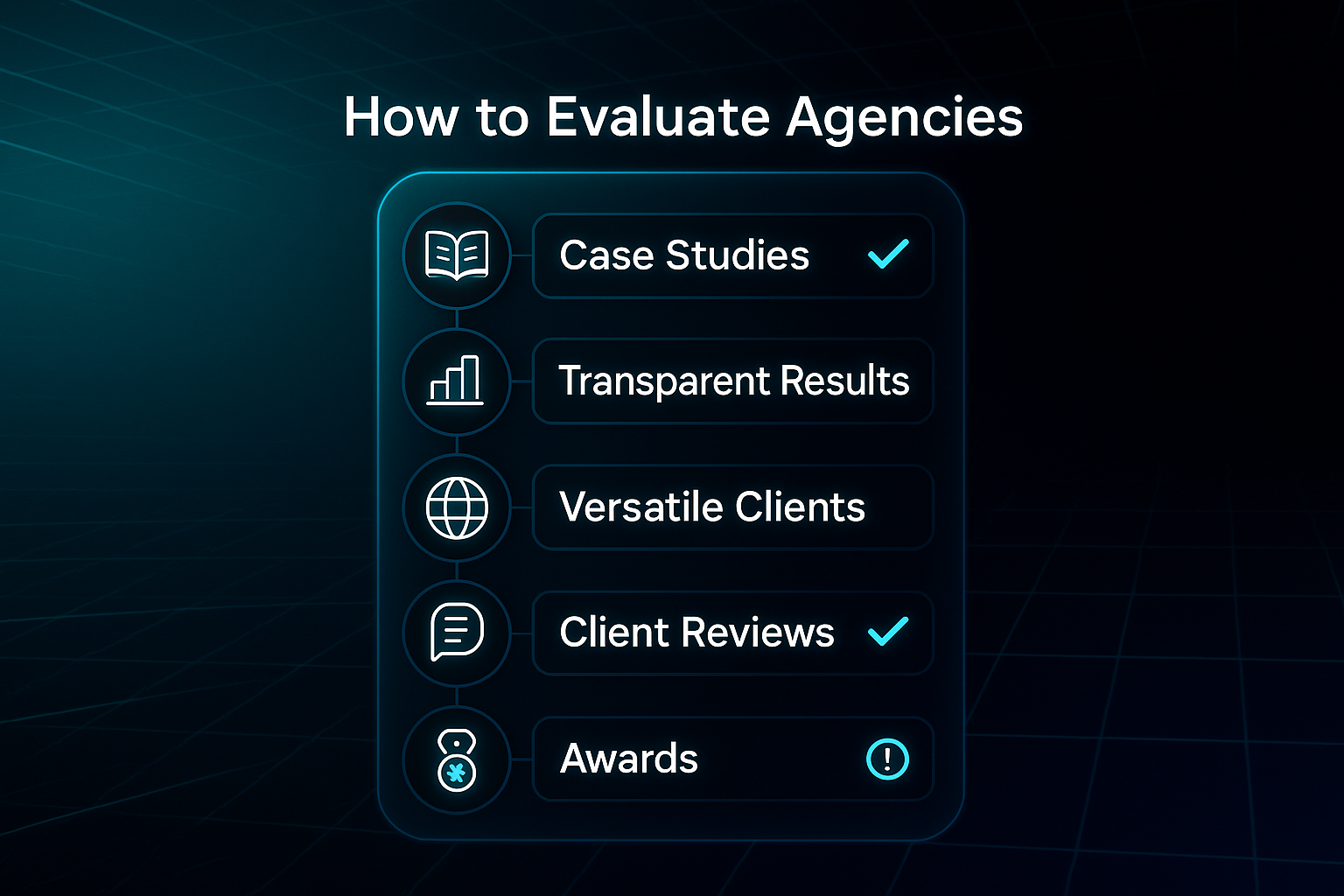 How to Evaluate Agencies

Case Studies

Transparent Results

Versatile Clients

Client Reviews

Awards