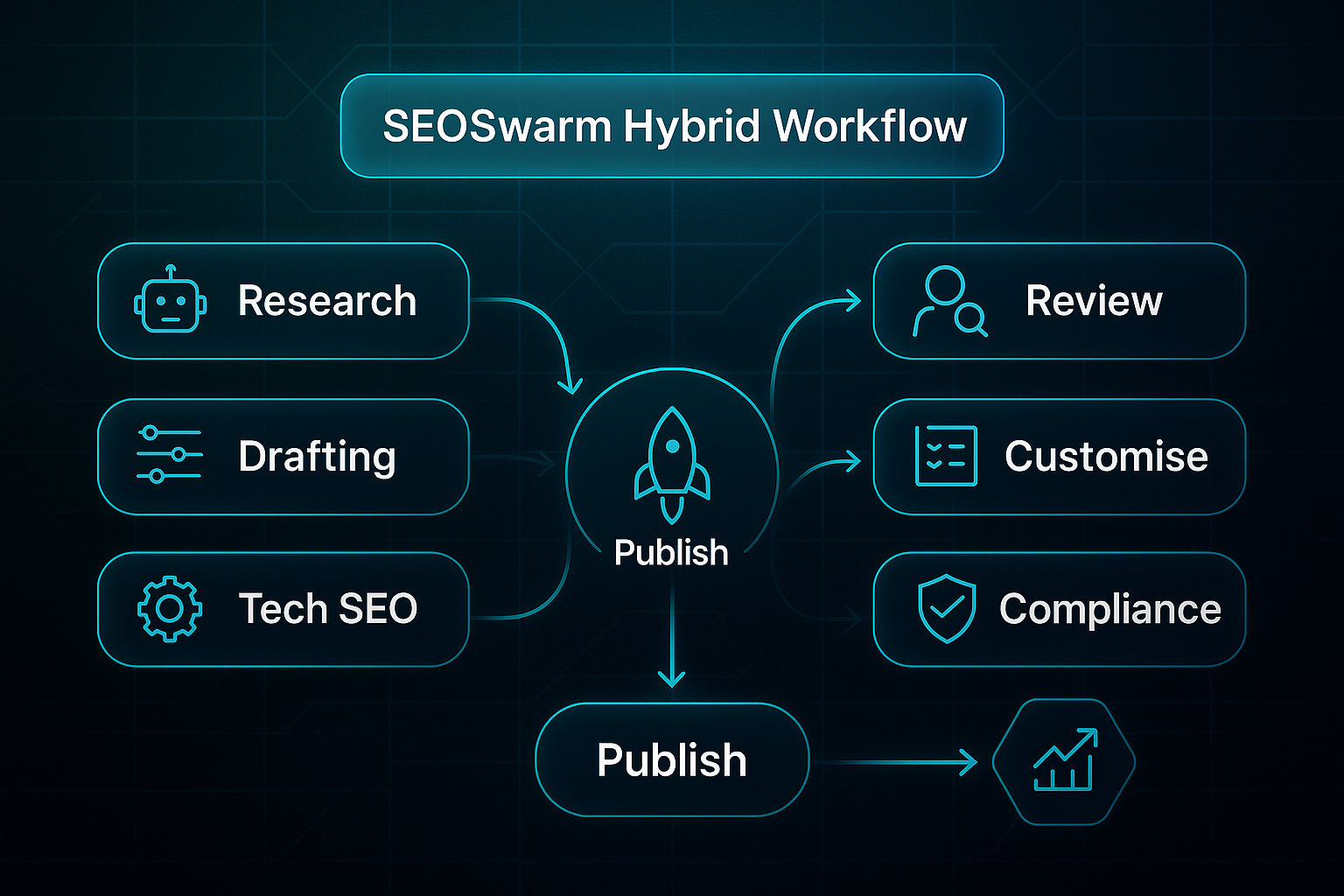 SEOSwarm Hybrid Workflow

Research

Drafting

Tech SEO

Publish

Review

Customise

Compliance

Publish