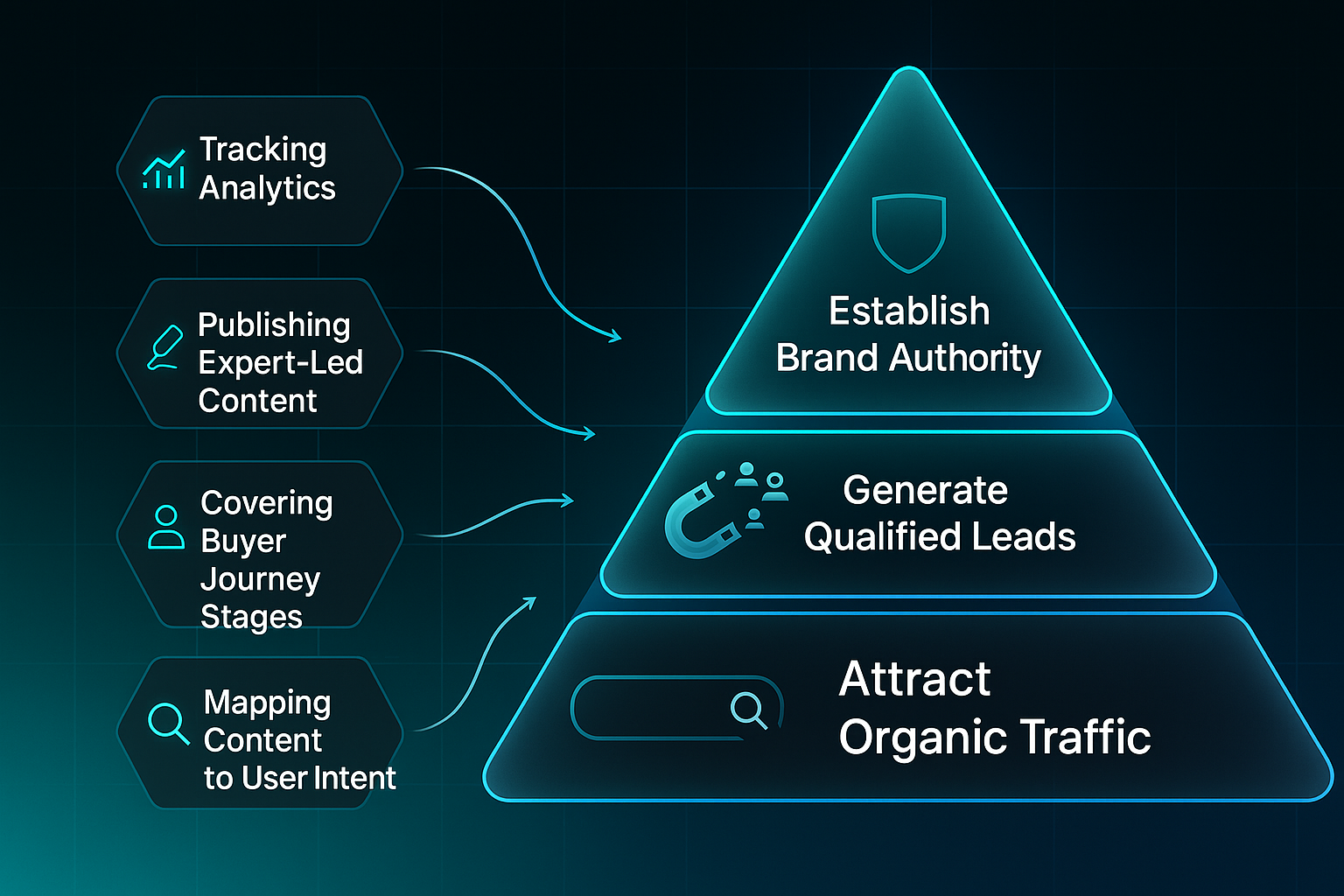 Tracking Analytics

Publishing Expert-Led Content

Covering Buyer Journey Stages

Mapping Content to User Intent

Establish Brand Authority

Generate Qualified Leads

Attract Organic Traffic