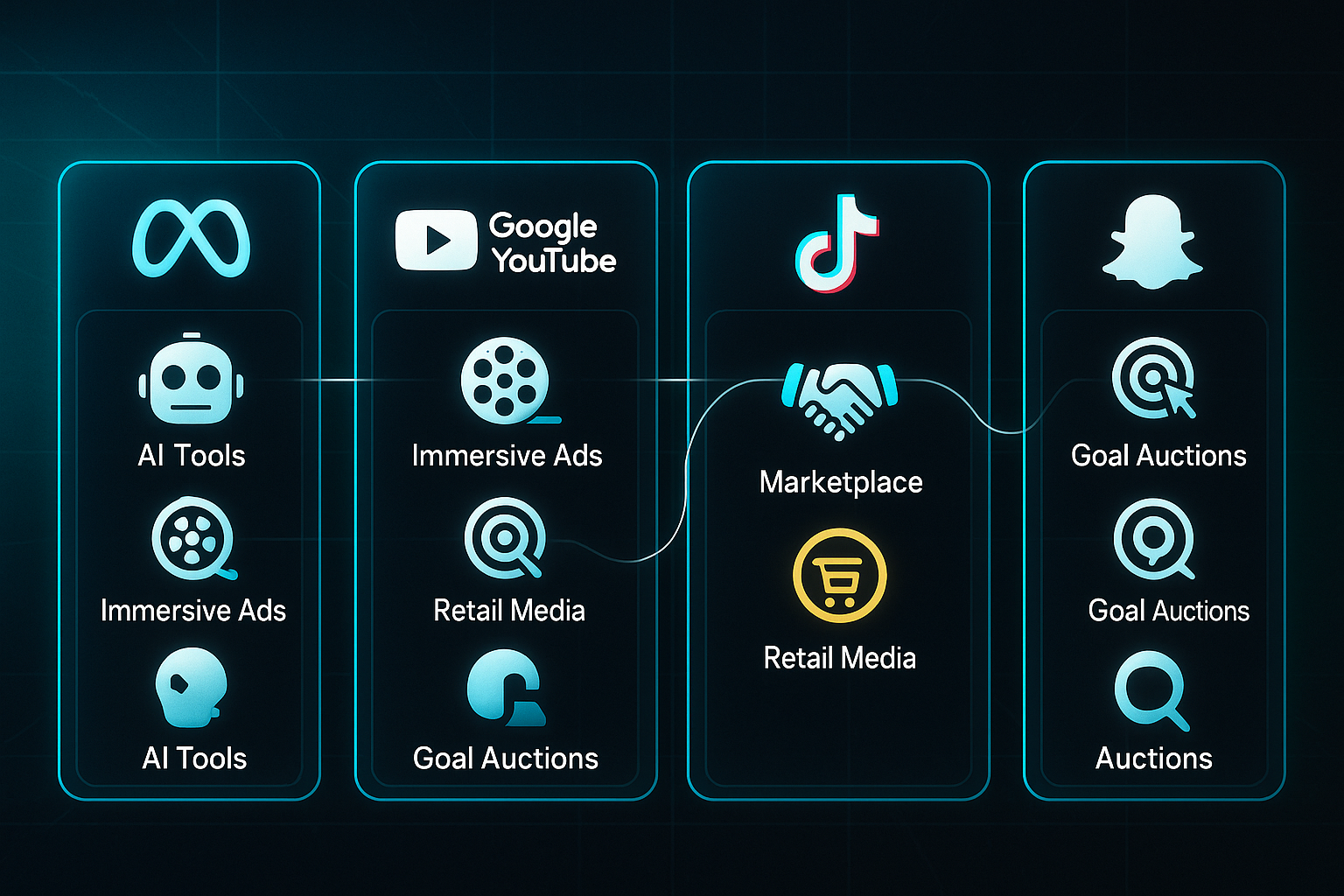 AI Tools

Immersive Ads

AI Tools

Google YouTube

Immersive Ads

Retail Media

Goal Auctions

Marketplace

Retail Media

Goal Auctions

Goal Auctions

Auctions