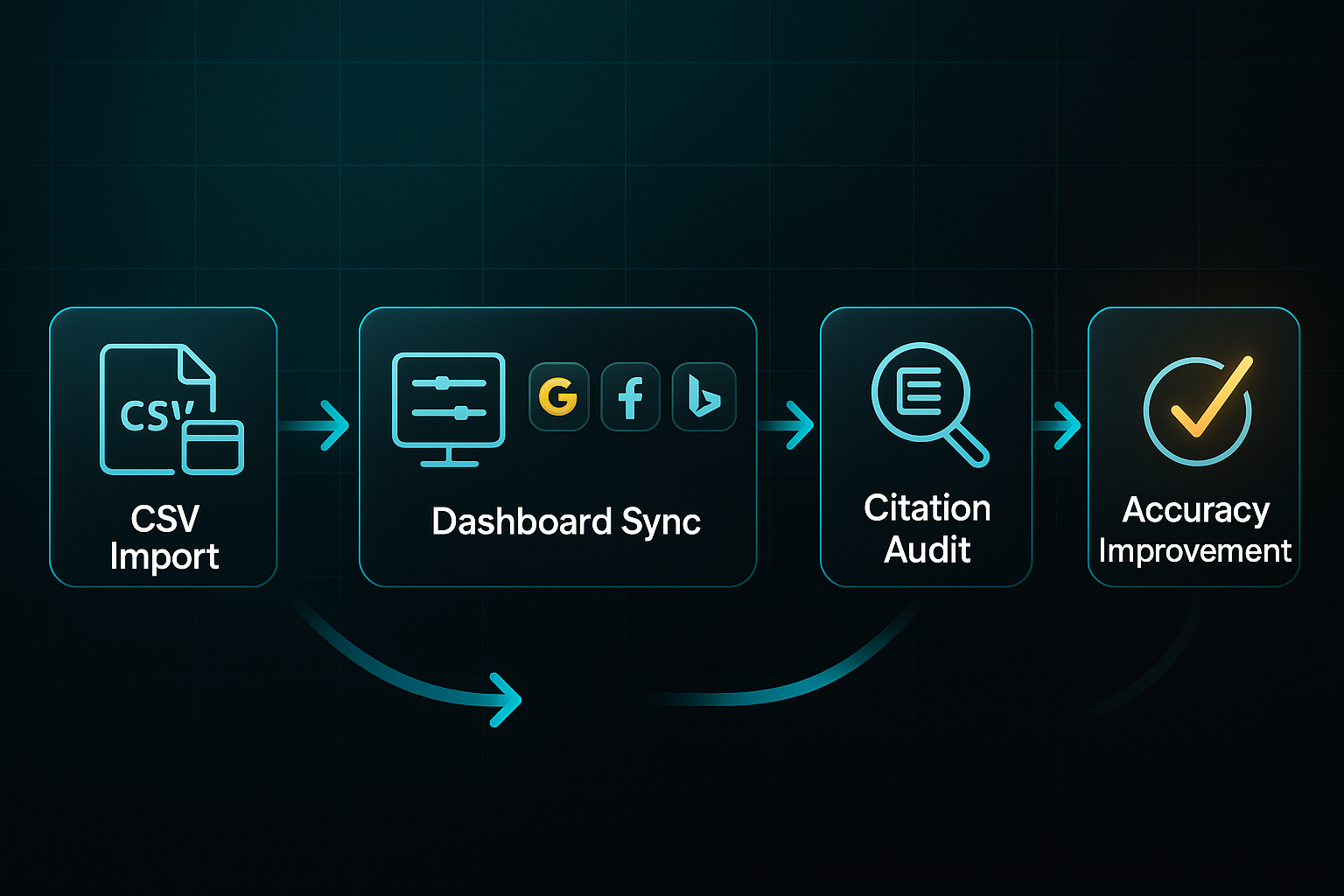 CSV

CSV Import

G f b

Dashboard Sync

Citation Audit

Accuracy Improvement