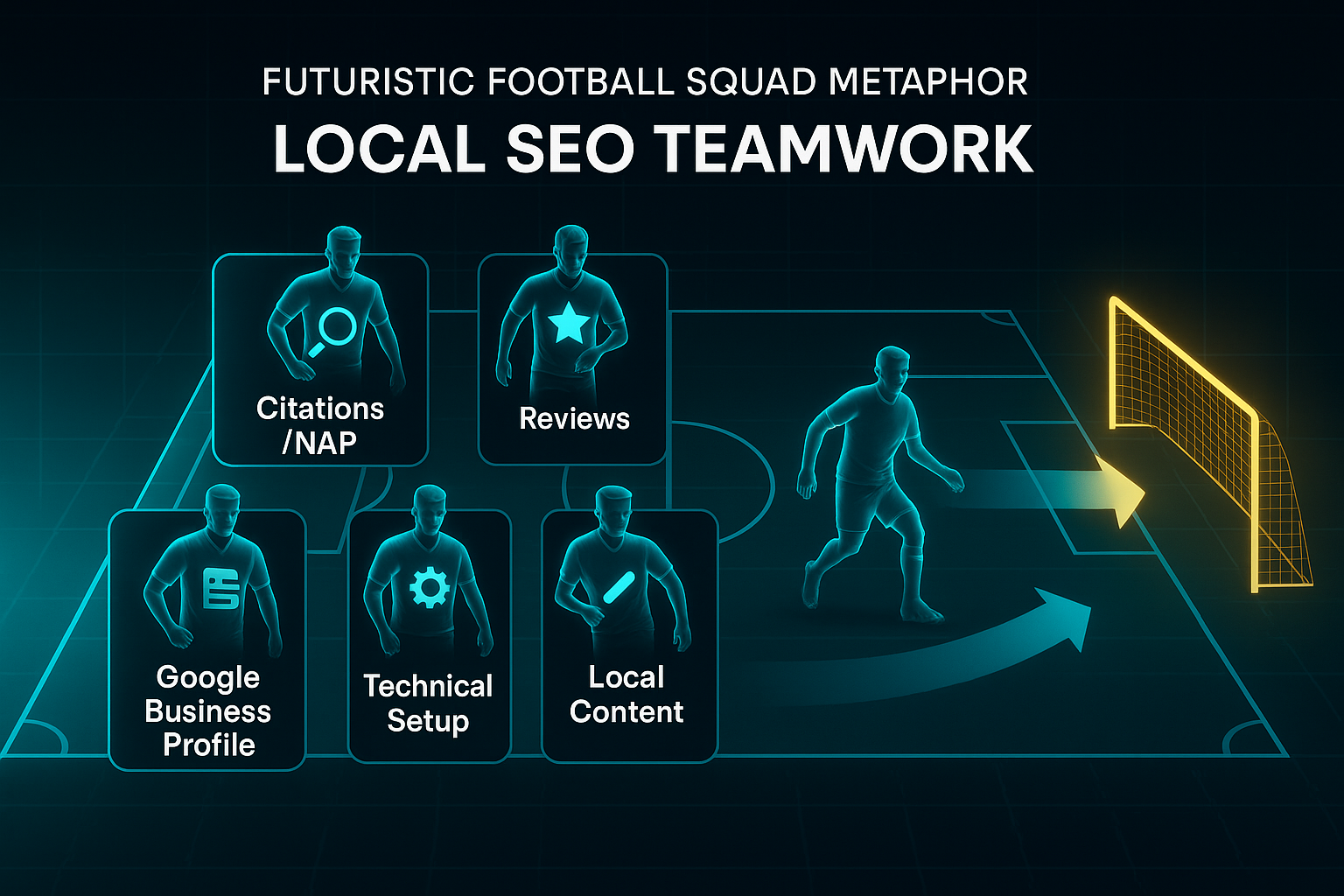 FUTURISTIC FOOTBALL SQUAD METAPHOR
LOCAL SEO TEAMWORK

Citations /NAP

Reviews

Google Business Profile

Technical Setup

Local Content