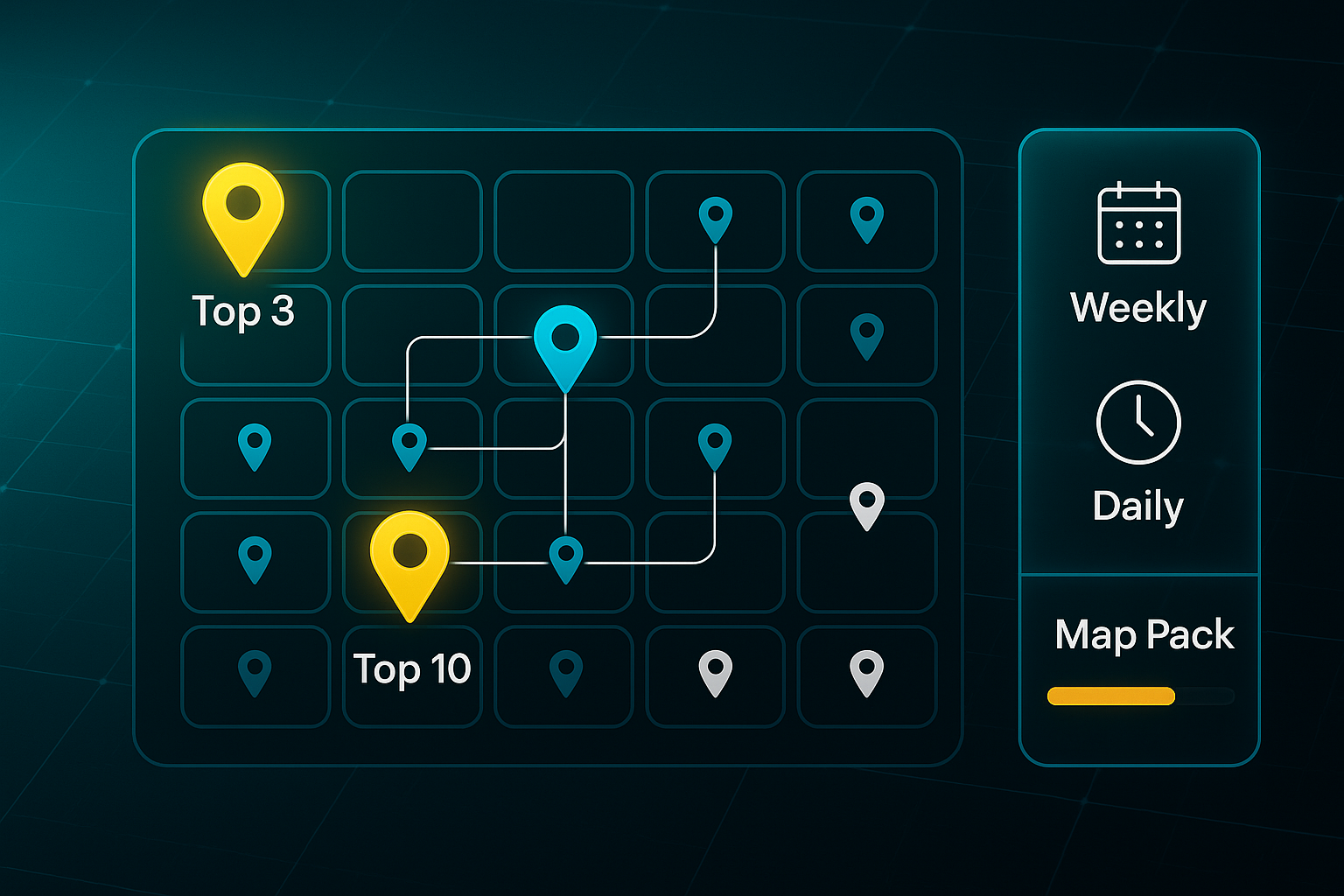 Top 3

Top 10

Weekly

Daily

Map Pack