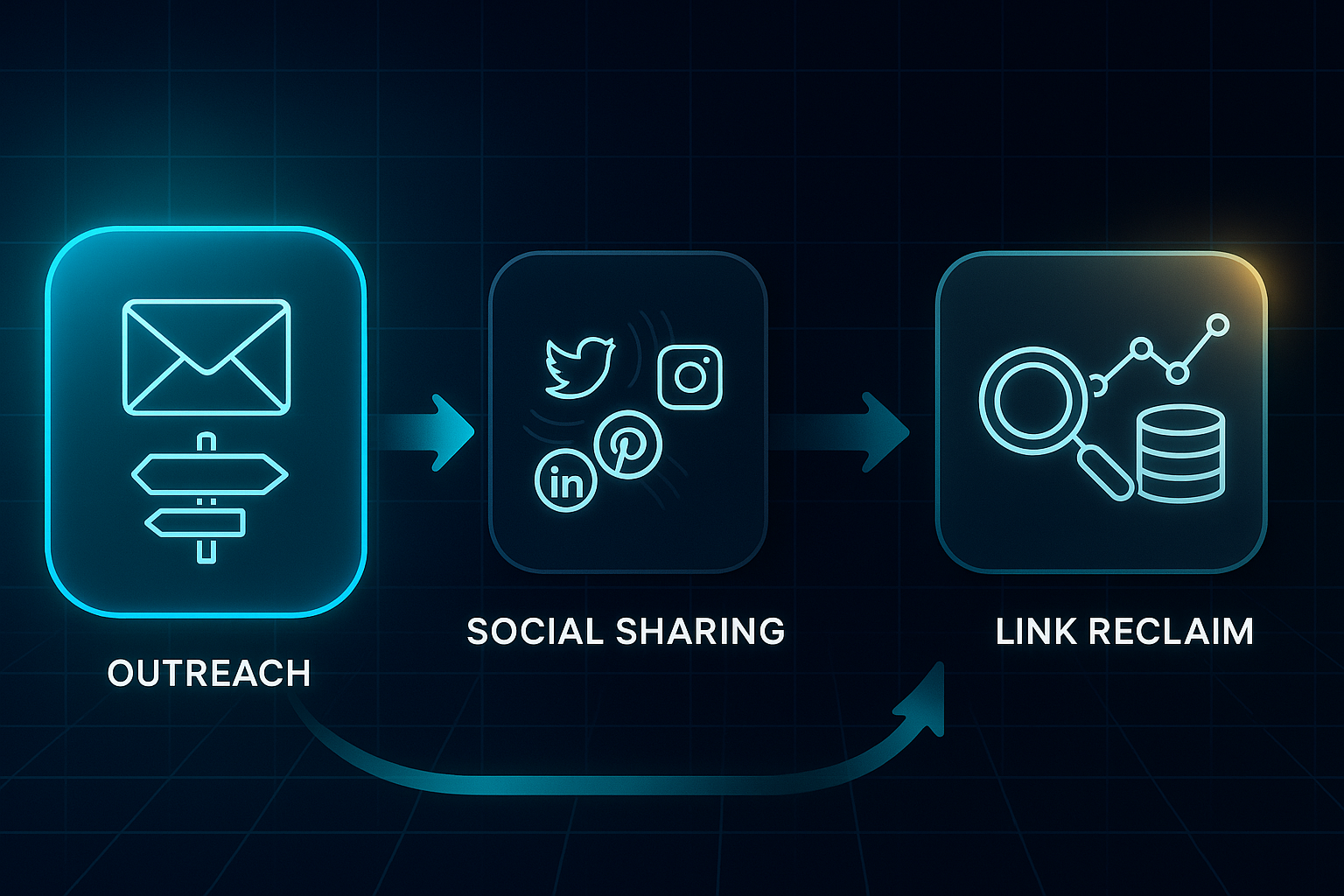 OUTREACH

SOCIAL SHARING

LINK RECLAIM