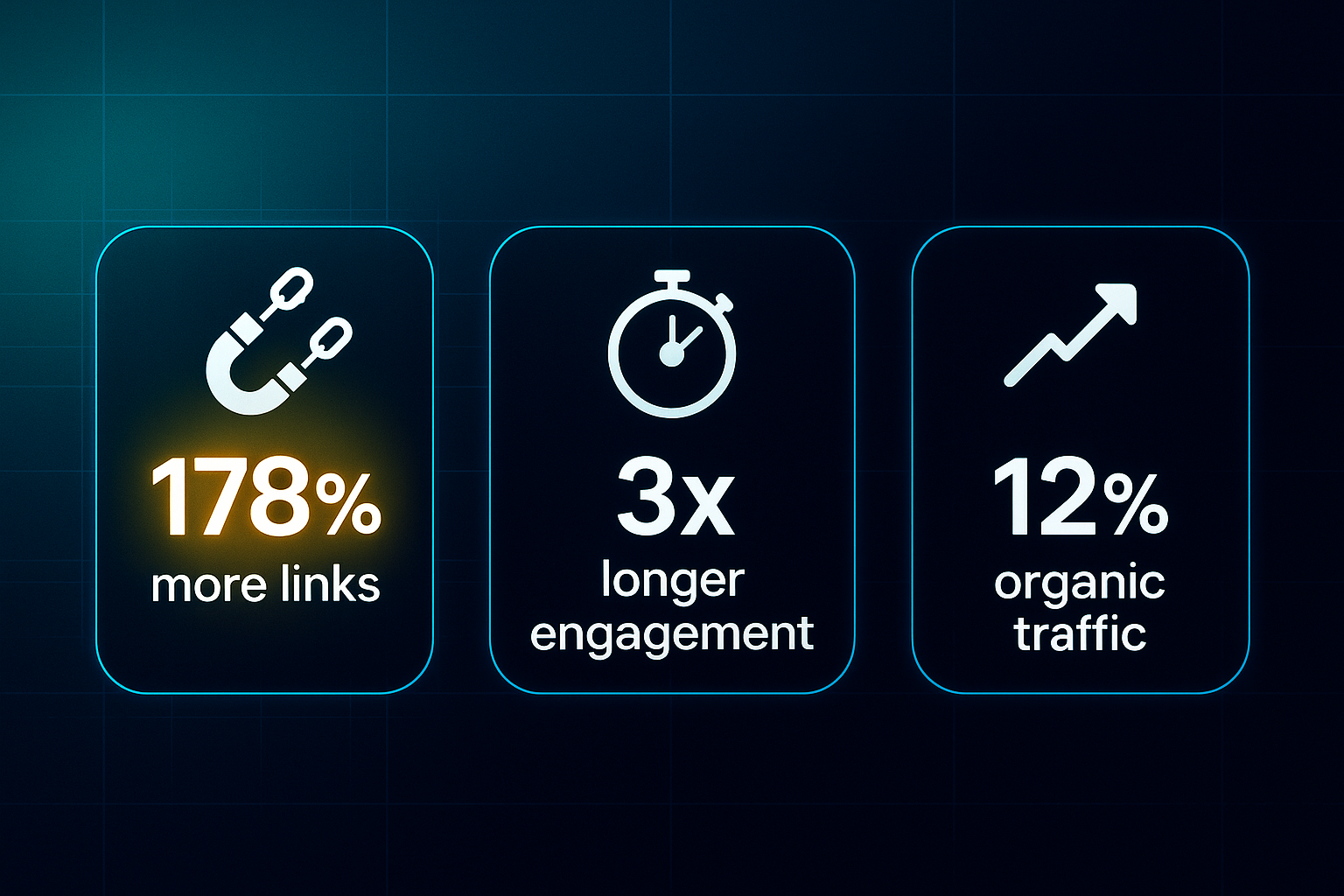 178%
more links

3x
longer
engagement

12%
organic
traffic