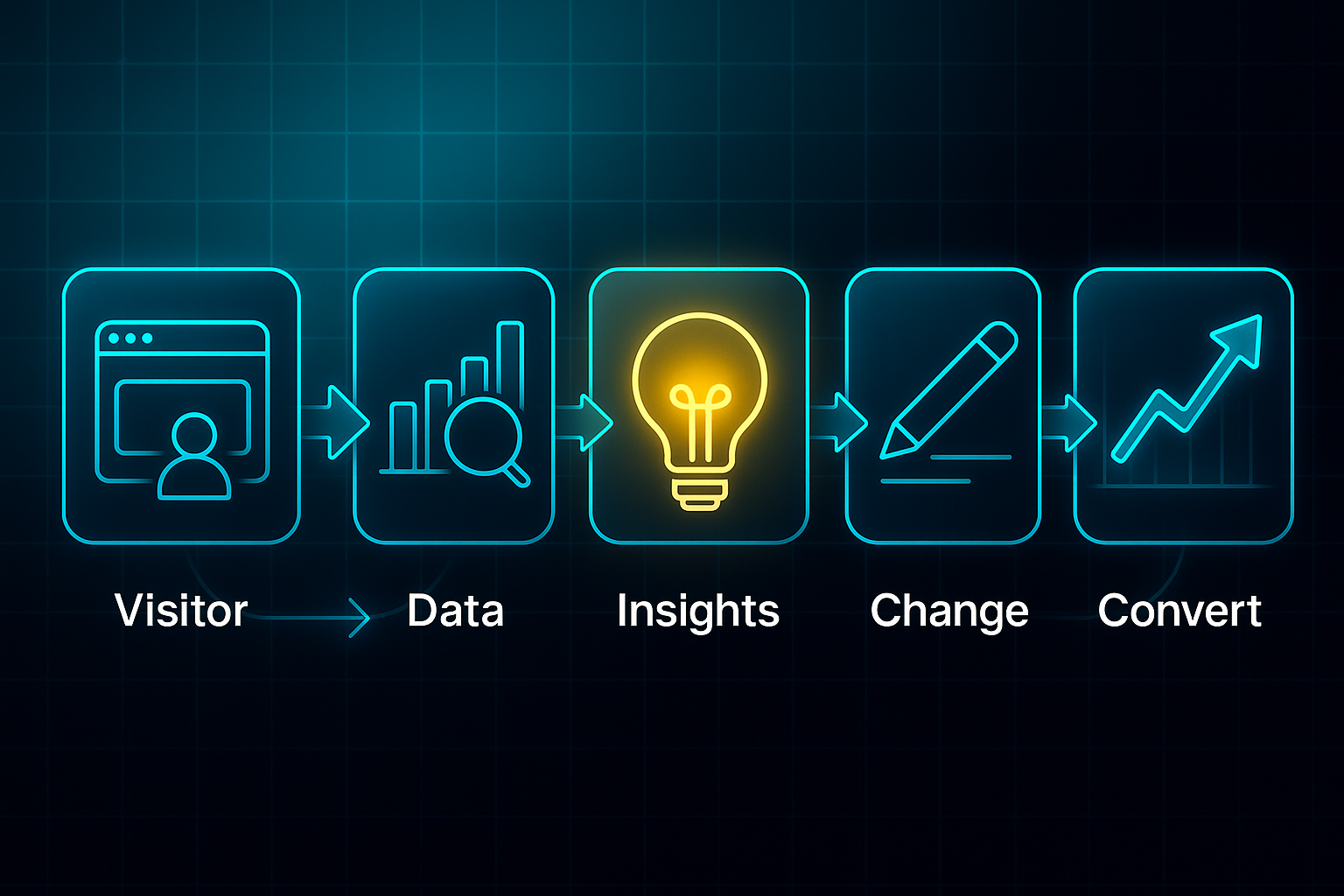 Visitor
Data
Insights
Change
Convert