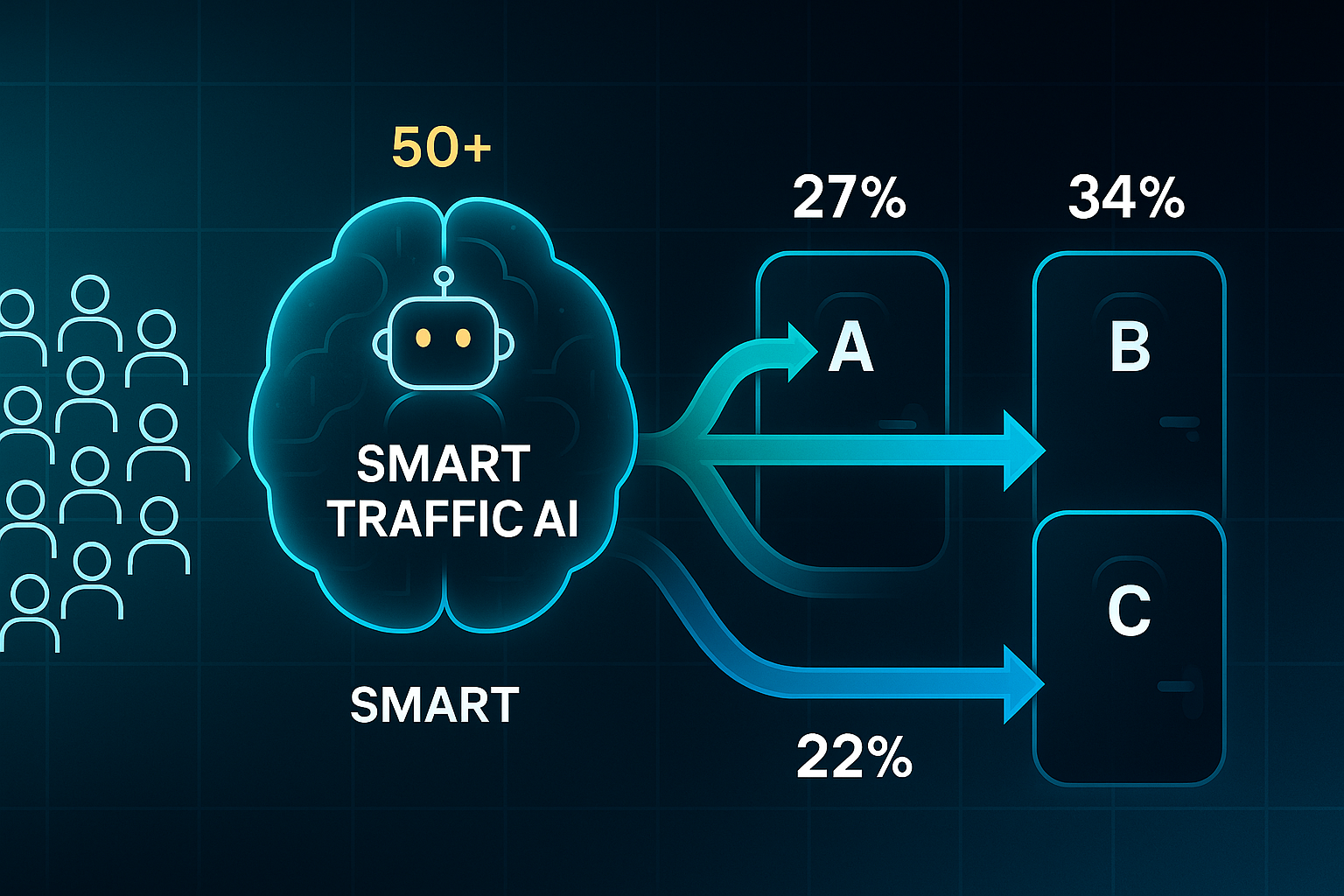 50+

SMART TRAFFIC AI

SMART

27%

A

34%

B

C

22%