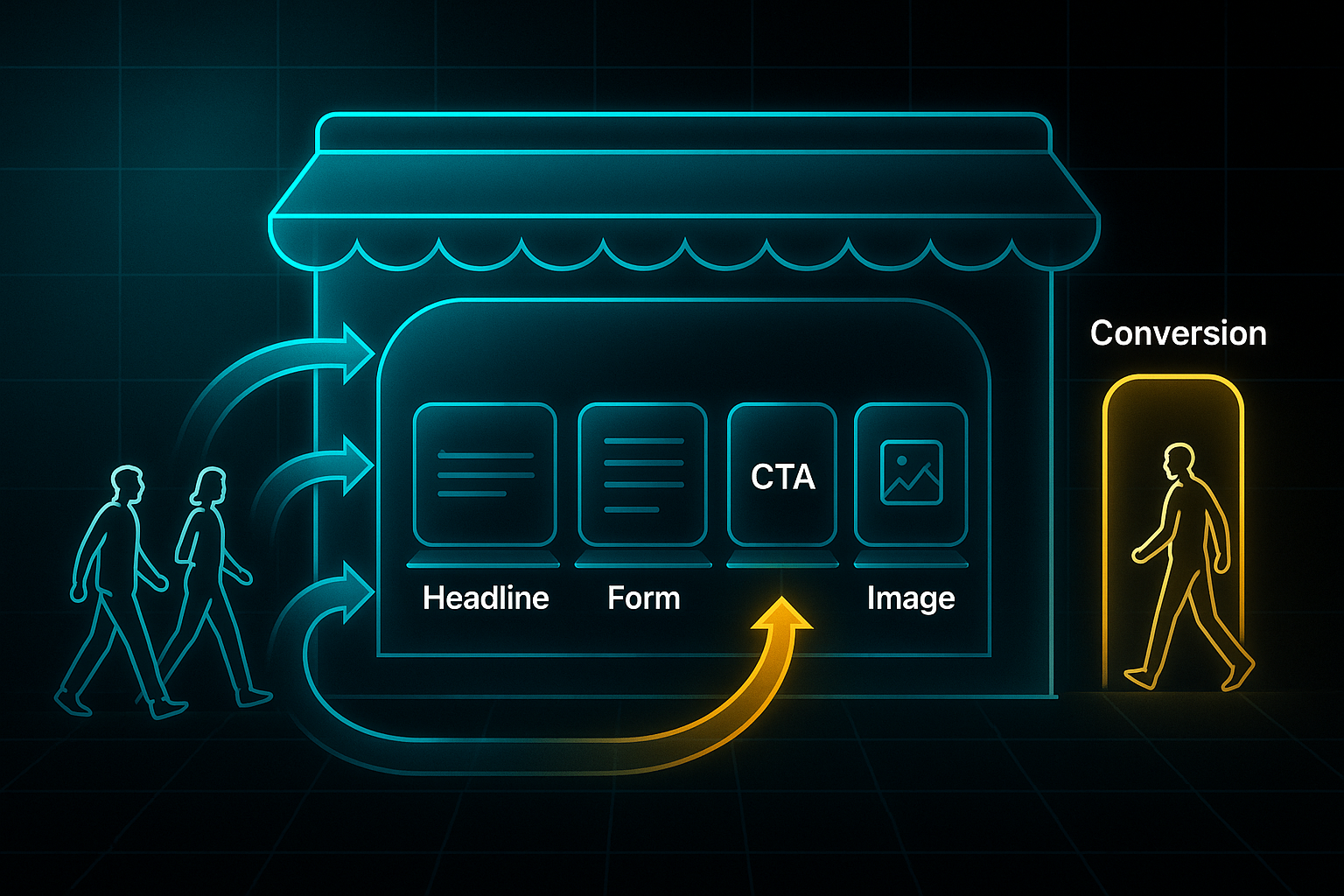 Conversion

CTA

Headline

Form

Image