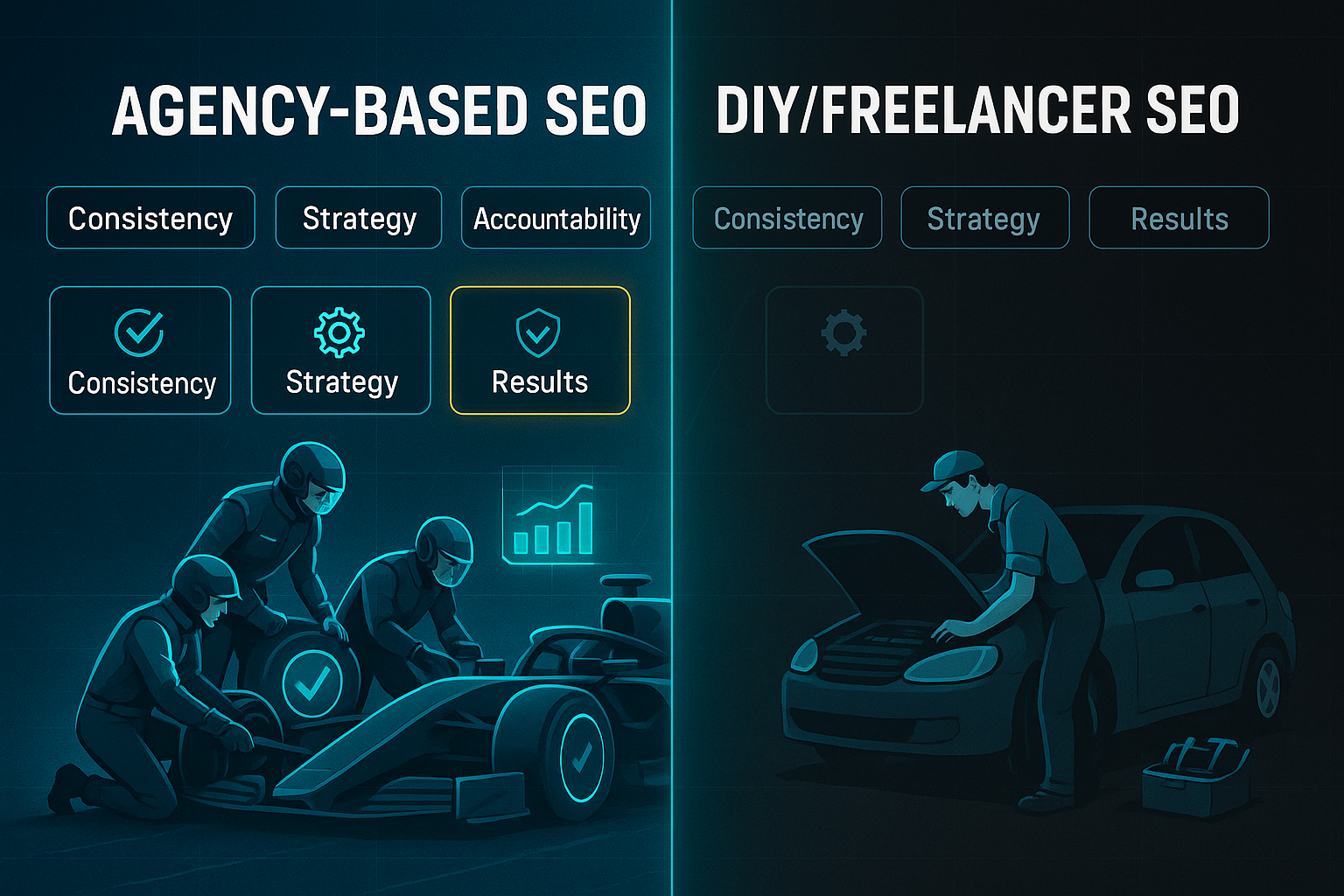 AGENCY-BASED SEO

Consistency
Strategy
Accountability

Consistency
Strategy
Results

DIY/FREELANCER SEO

Consistency
Strategy
Results