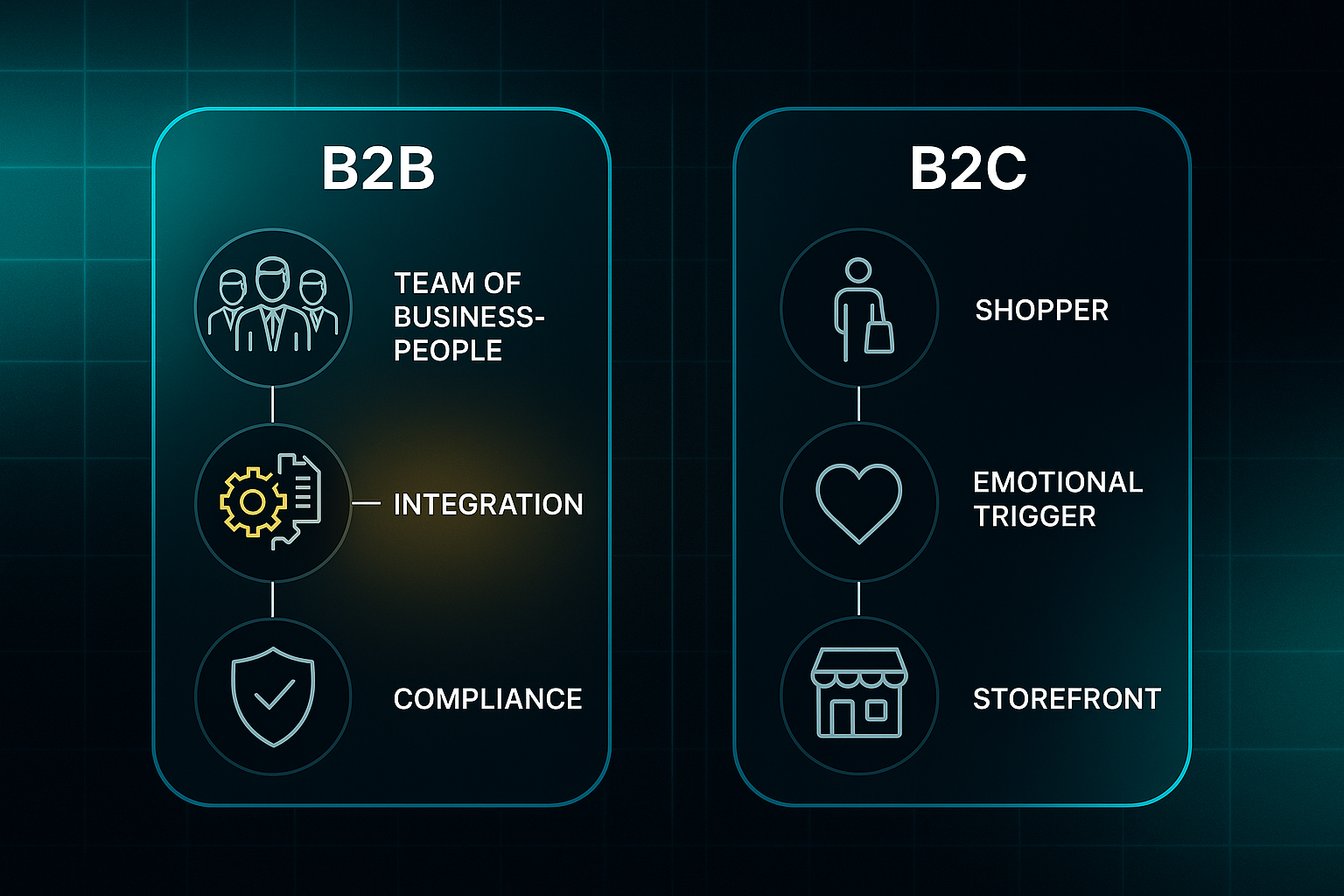 B2B

TEAM OF BUSINESS-PEOPLE

INTEGRATION

COMPLIANCE

B2C

SHOPPER

EMOTIONAL TRIGGER

STOREFRONT