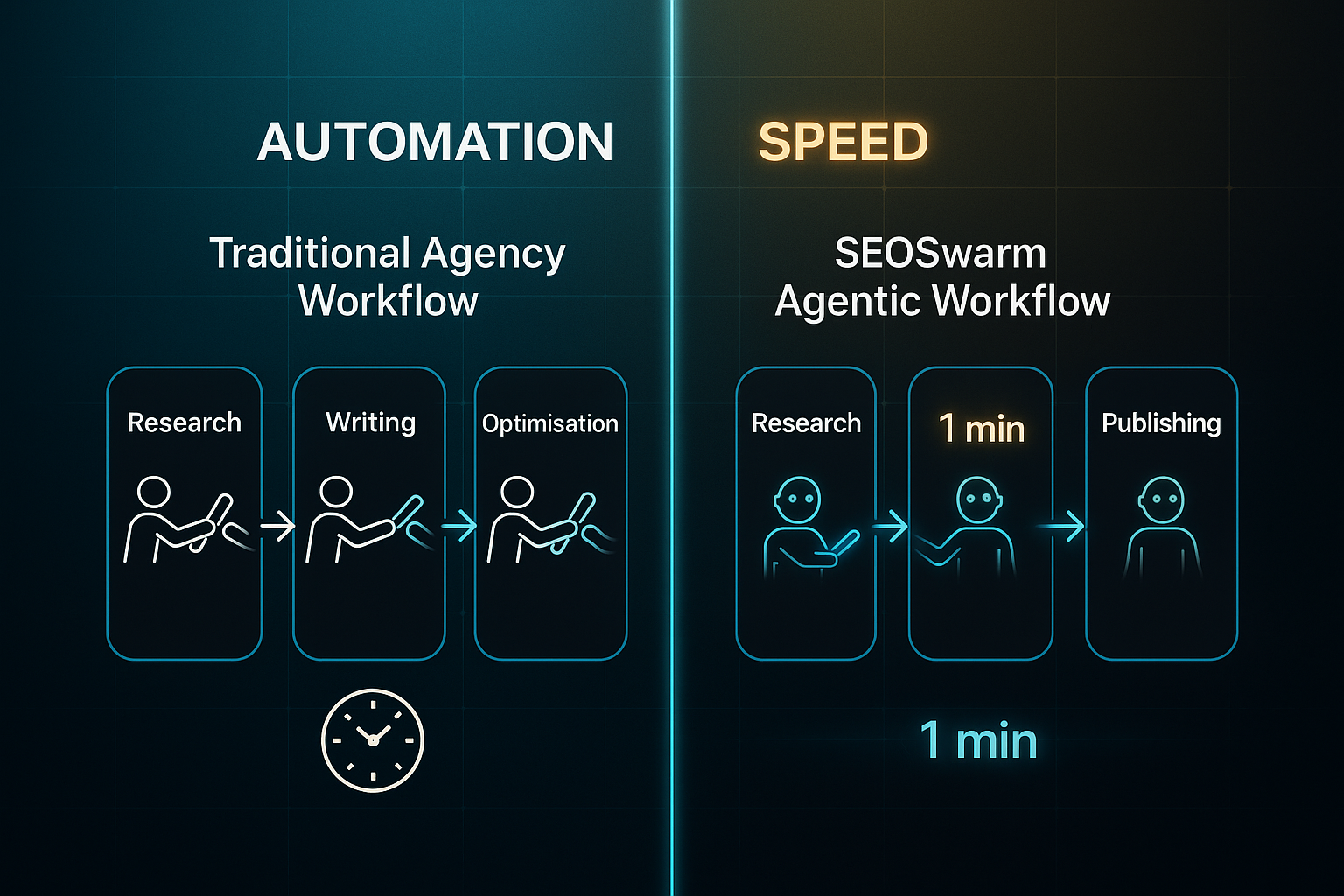 AUTOMATION

Traditional Agency Workflow

Research

Writing

Optimisation

SPEED

SEOSwarm Agentic Workflow

Research

1 min

Publishing

1 min