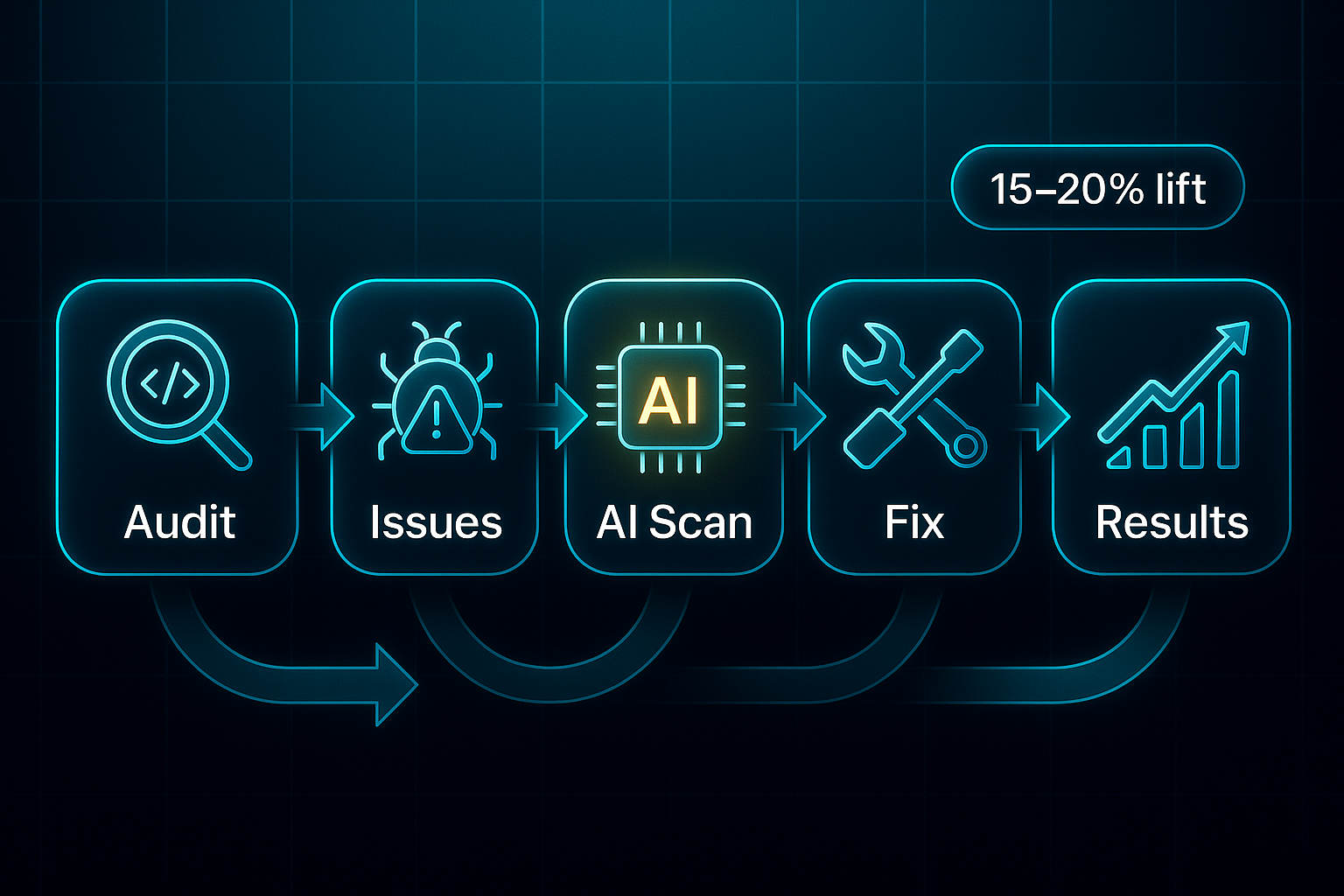 15–20% lift

</>

Audit

Issues

AI

AI Scan

Fix

Results