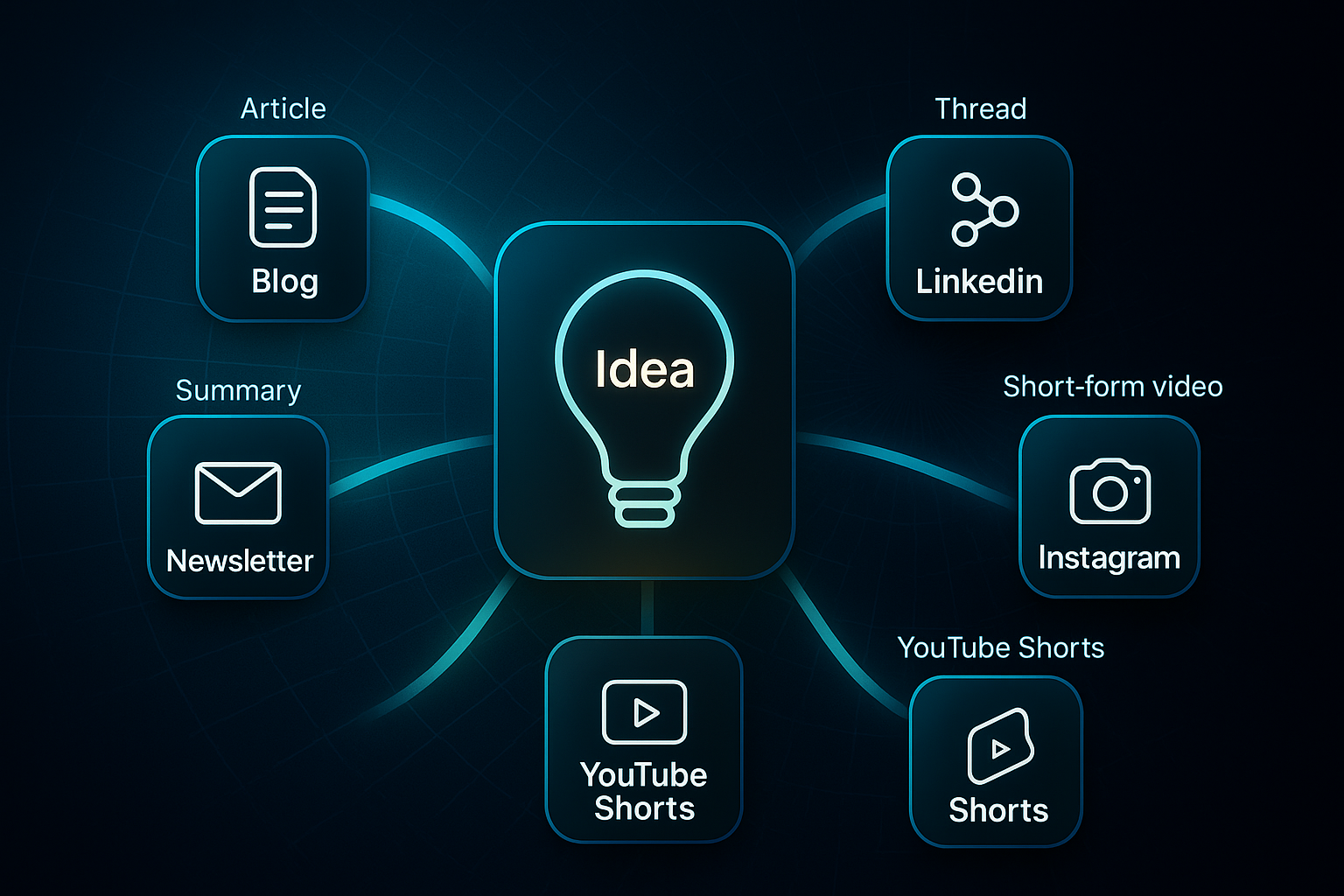 Article
Blog

Thread
Linkedin

Idea

Summary
Newsletter

Short-form video
Instagram

YouTube Shorts

YouTube Shorts
Shorts