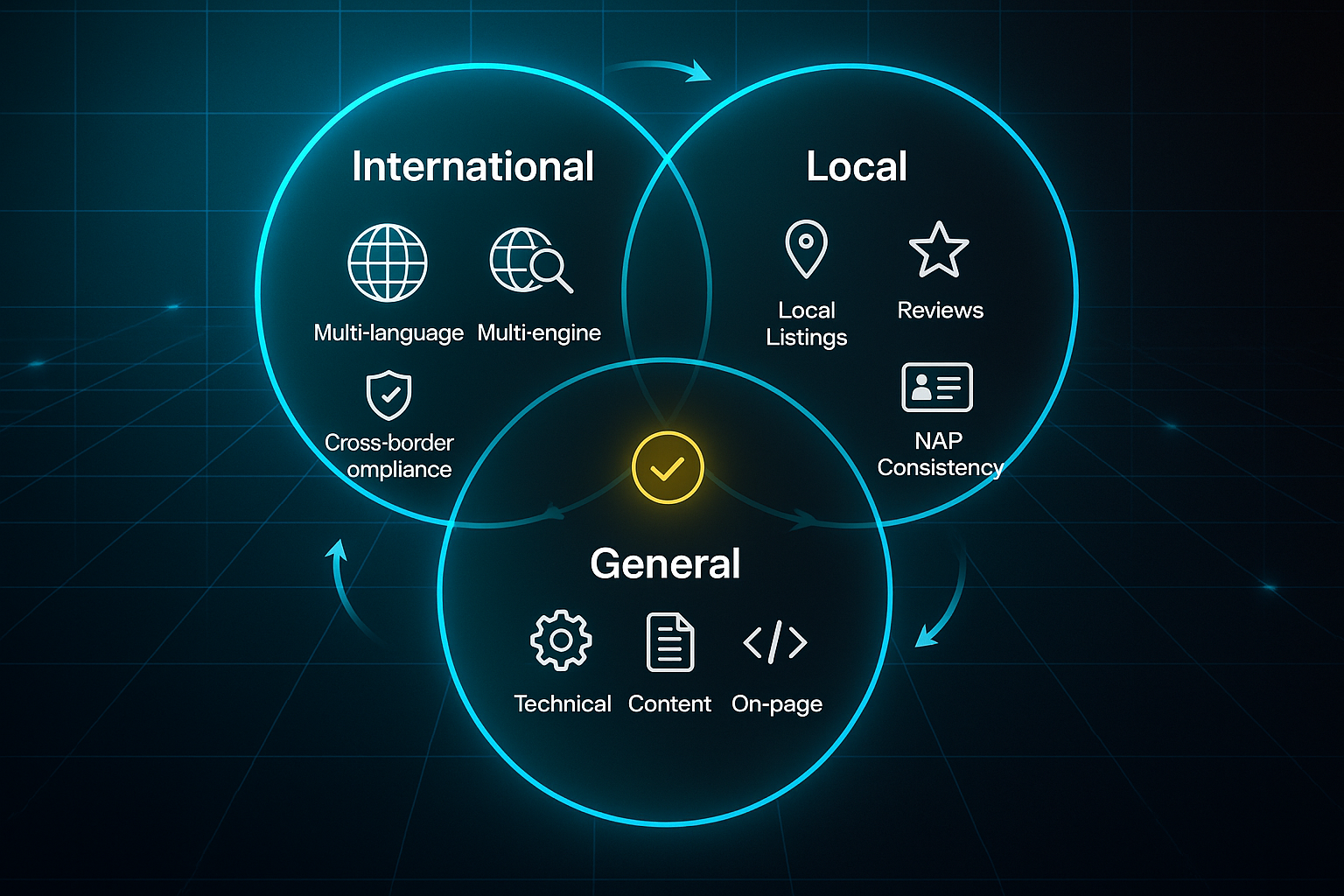 International

Multi-language Multi-engine

Cross-border ompliance

Local

Local Listings Reviews

NAP Consistency

General

Technical Content On-page