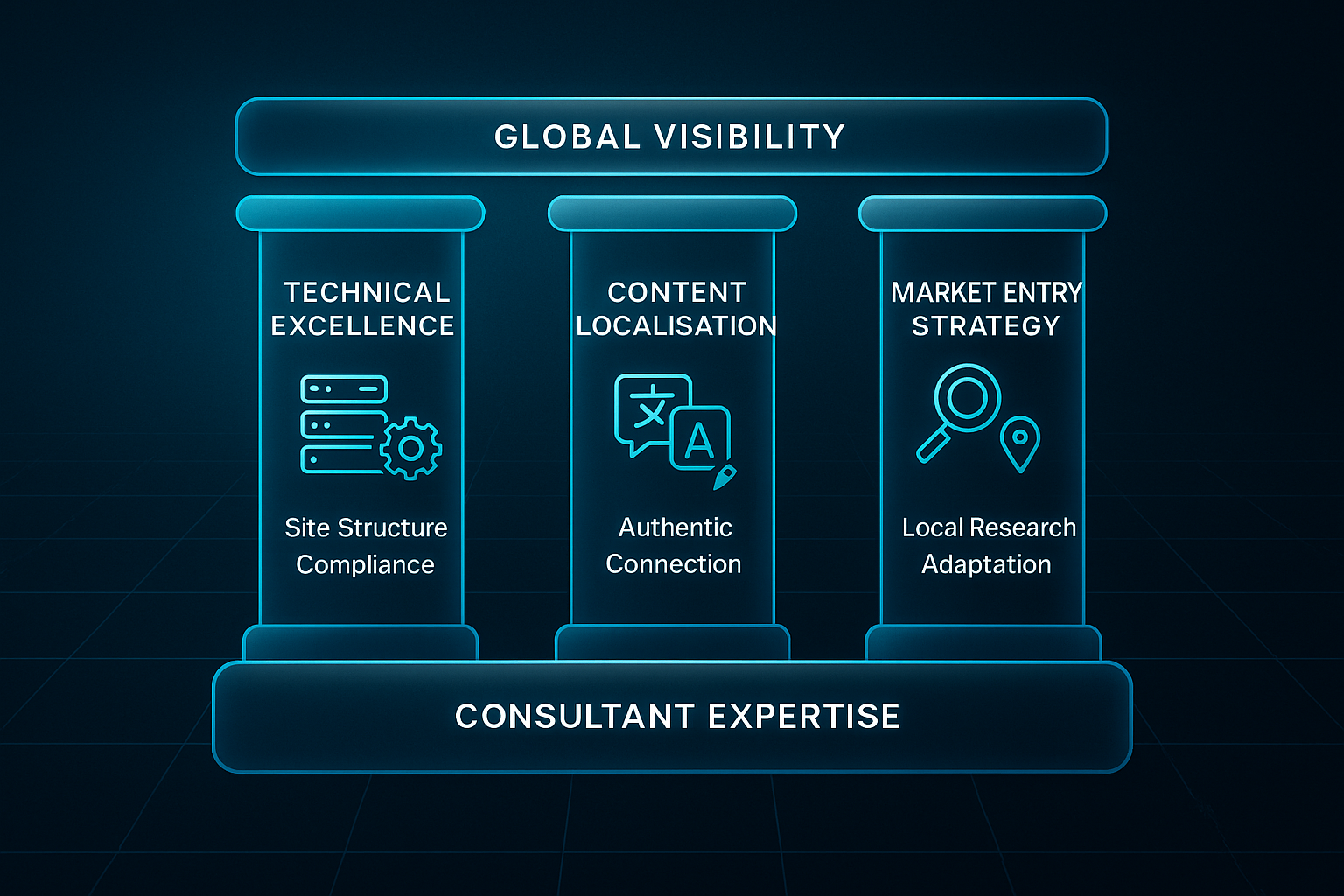 GLOBAL VISIBILITY

TECHNICAL EXCELLENCE

Site Structure Compliance

CONTENT LOCALISATION

文 A

Authentic Connection

MARKET ENTRY STRATEGY

Local Research Adaptation

CONSULTANT EXPERTISE